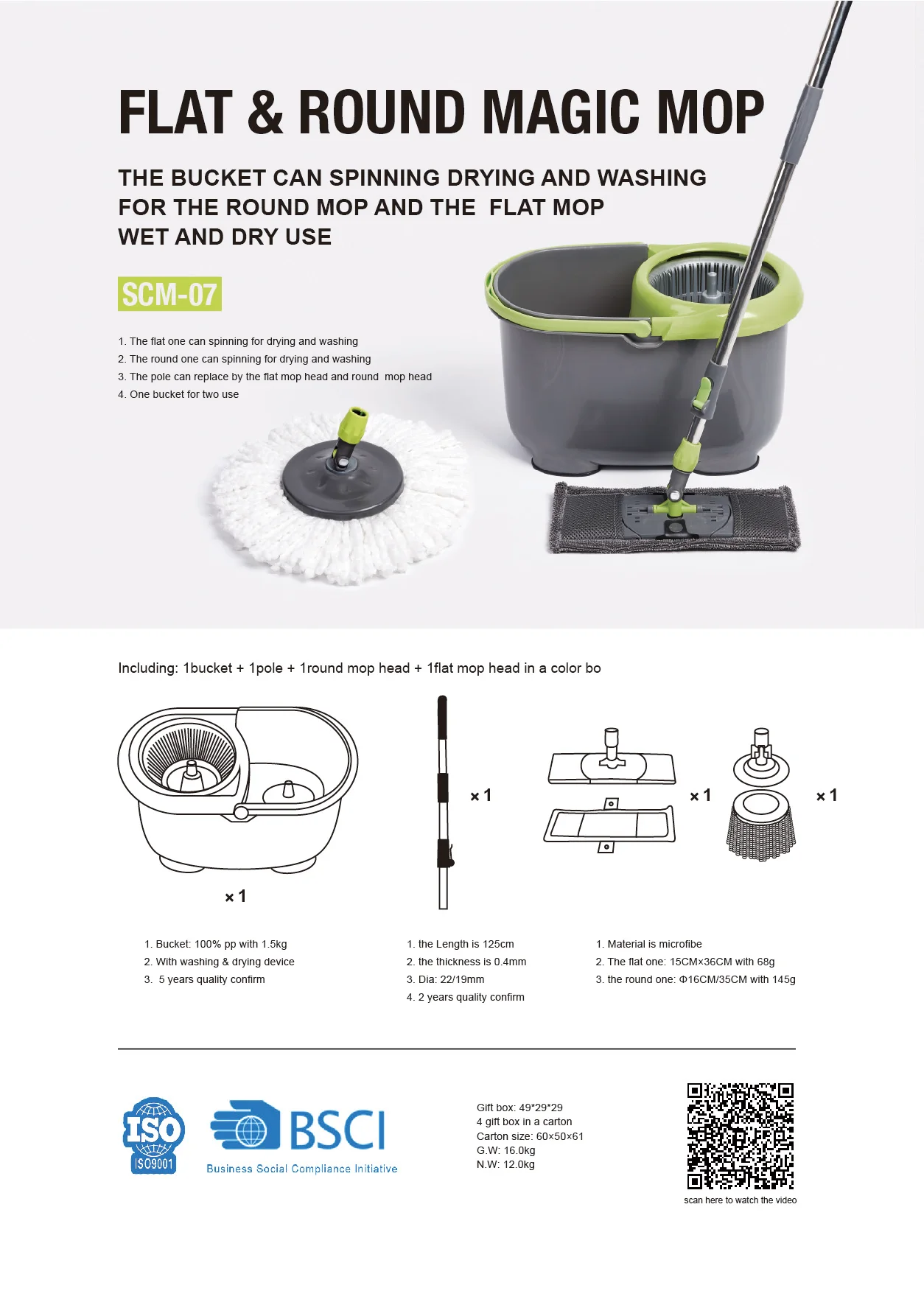 FLAT & ROUND MAGIC MOP

THE BUCKET CAN SPINNING DRYING AND WASHING
FOR THE ROUND MOP AND THE FLAT MOP
WET AND DRY USE

SCM-07

1. The flat one can spinning for drying and washing
2. The round one can spinning for drying and washing
3. The pole can replace by the flat mop head and round mop head
4. One bucket for two use

Including: 1bucket + 1pole + 1round mop head + 1flat mop head in a color bo

×1

×1

×1

×1

1. Bucket: 100% pp with 1.5kg
2. With washing & drying device
3. 5 years quality confirm

1. the Length is 125cm
2. the thickness is 0.4mm
3. Dia: 22/19mm
4. 2 years quality confirm

1. Material is microfibe
2. The flat one: 15CM×36CM with 68g
3. the round one: Φ16CM/35CM with 145g

ISO
ISO9001

BSCI
Business Social Compliance Initiative

Gift box: 49*29*29
4 gift box in a carton
Carton size: 60×50×61
G.W: 16.0kg
N.W: 12.0kg

scan here to watch the video