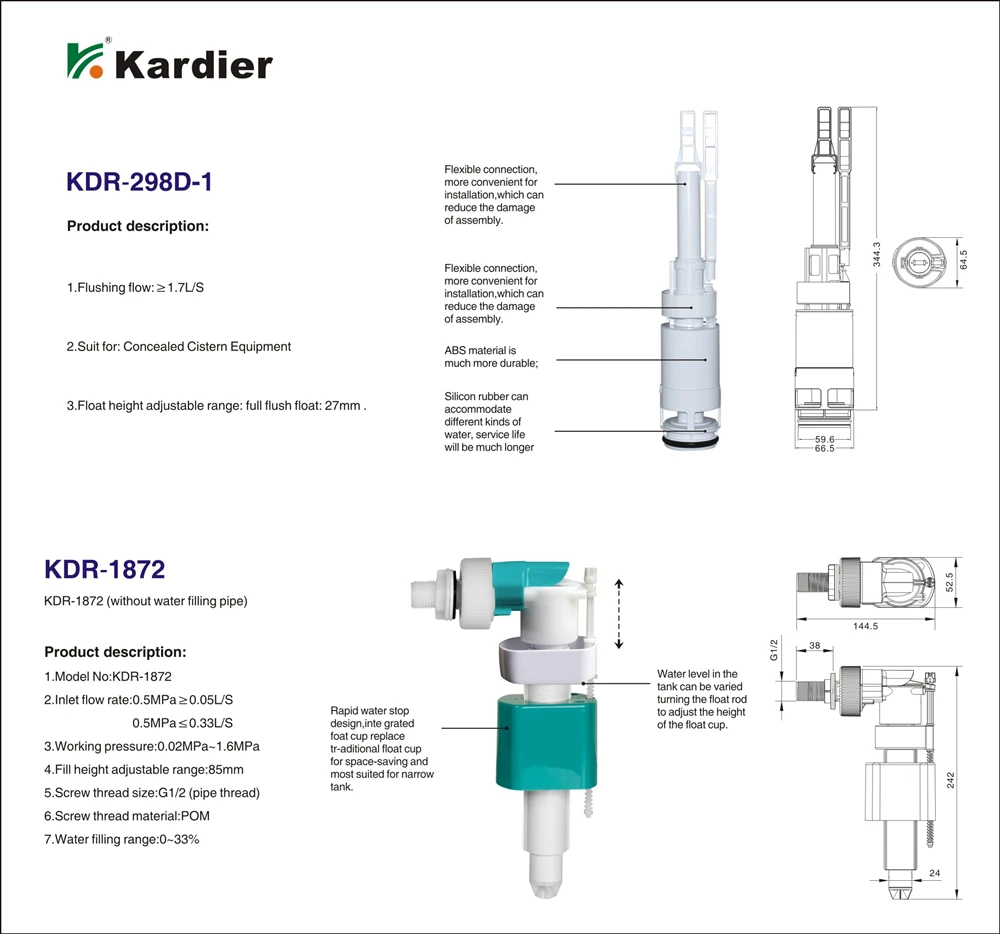 Kardier

KDR-298D-1

Product description:

1.Flushing flow: ≥1.7L/S

2.Suit for: Concealed Cistern Equipment

3.Float height adjustable range: full flush float: 27mm .

Flexible connection, more convenient for installation,which can reduce the damage of assembly.

Flexible connection, more convenient for installation,which can reduce the damage of assembly.

ABS material is much more durable;

Silicon rubber can accommodate different kinds of water, service life will be much longer

344.3

64.5

59.6

66.5

KDR-1872

KDR-1872 (without water filling pipe)

Product description:

1.Model No:KDR-1872

2.Inlet flow rate:0.5MPa≥0.05L/S

0.5MPa≤0.33L/S

3.Working pressure:0.02MPa~1.6MPa

4.Fill height adjustable range:85mm

5.Screw thread size:G1/2 (pipe thread)

6.Screw thread material:POM

7.Water filling range:0~33%

Rapid water stop design,inte grated foat cup replace tr-aditional float cup for space-saving and most suited for narrow tank.

Water level in the tank can be varied turning the float rod to adjust the height of the float cup.

52.5

144.5

G1/2

38

242

24