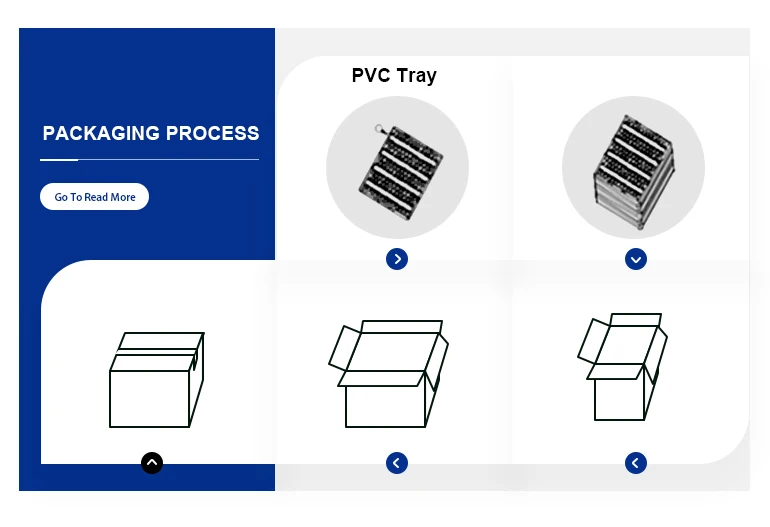 PACKAGING PROCESS

Go To Read More

PVC Tray