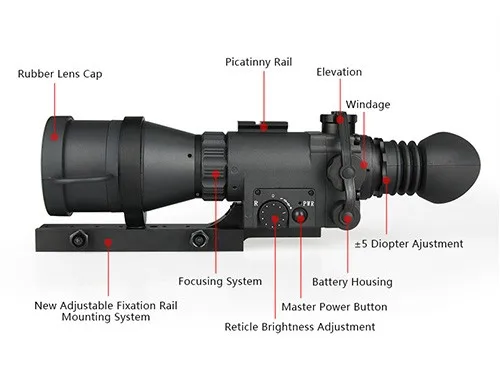 Rubber Lens Cap

Picatinny Rail

Elevation

Windage

R

PWR

±5 Diopter Ajustment

Focusing System

Battery Housing

New Adjustable Fixation Rail Mounting System

Master Power Button

Reticle Brightness Adjustment