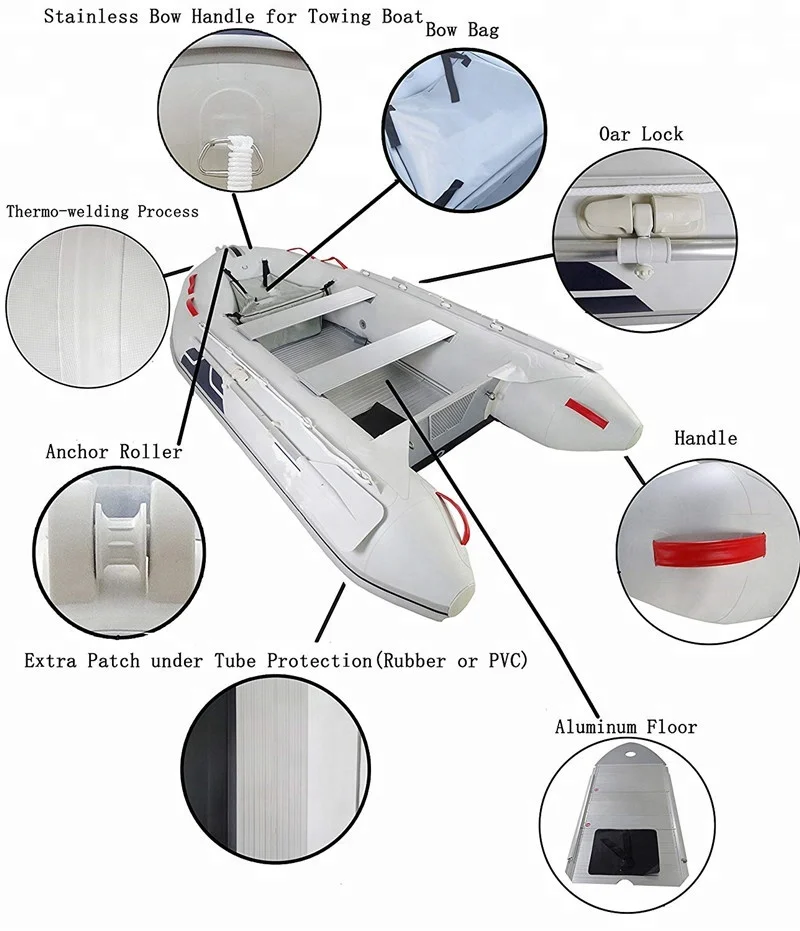 Stainless Bow Handle for Towing Boat

Bow Bag

Oar Lock

Thermo-welding Process

Anchor Roller

Handle

Extra Patch under Tube Protection(Rubber or PVC)

Aluminum Floor