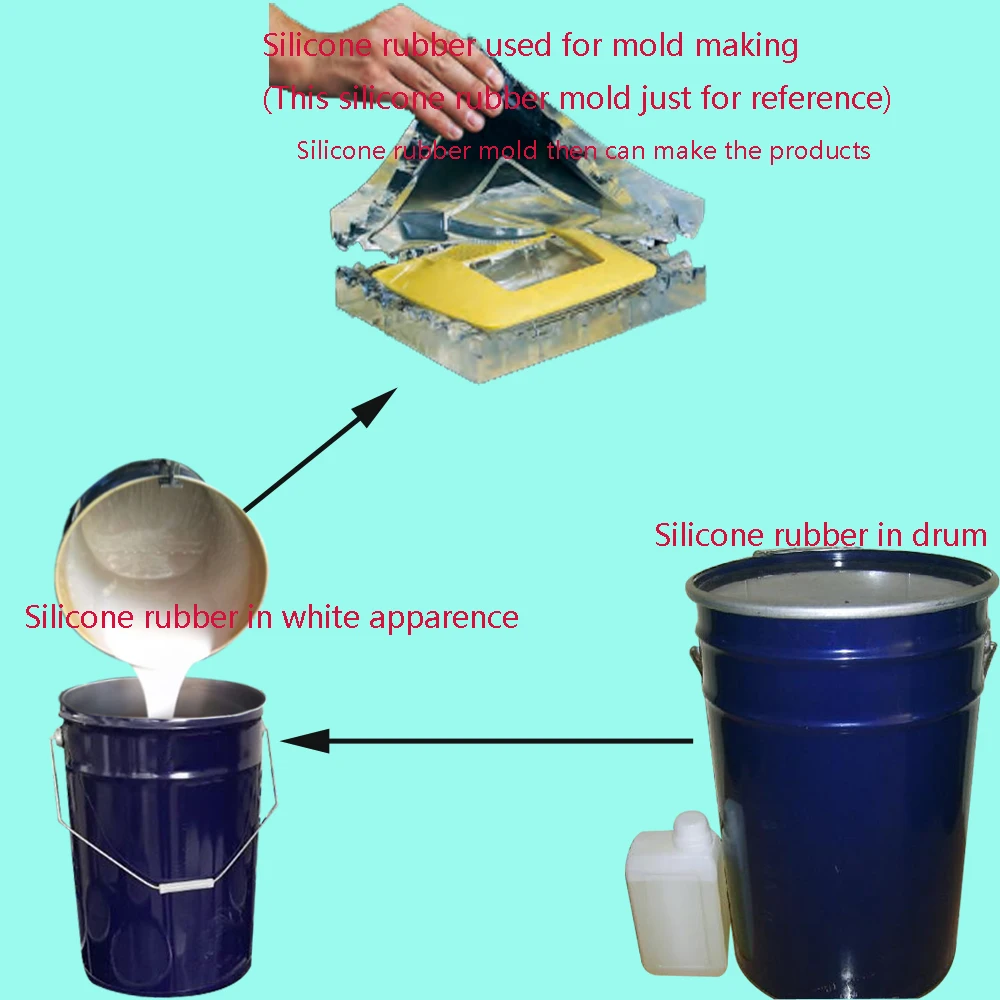 Silicone rubber used for mold making
(This silicone rubber mold just for reference)
Silicone rubber mold then can make the products

Silicone rubber in drum

Silicone rubber in white apparence