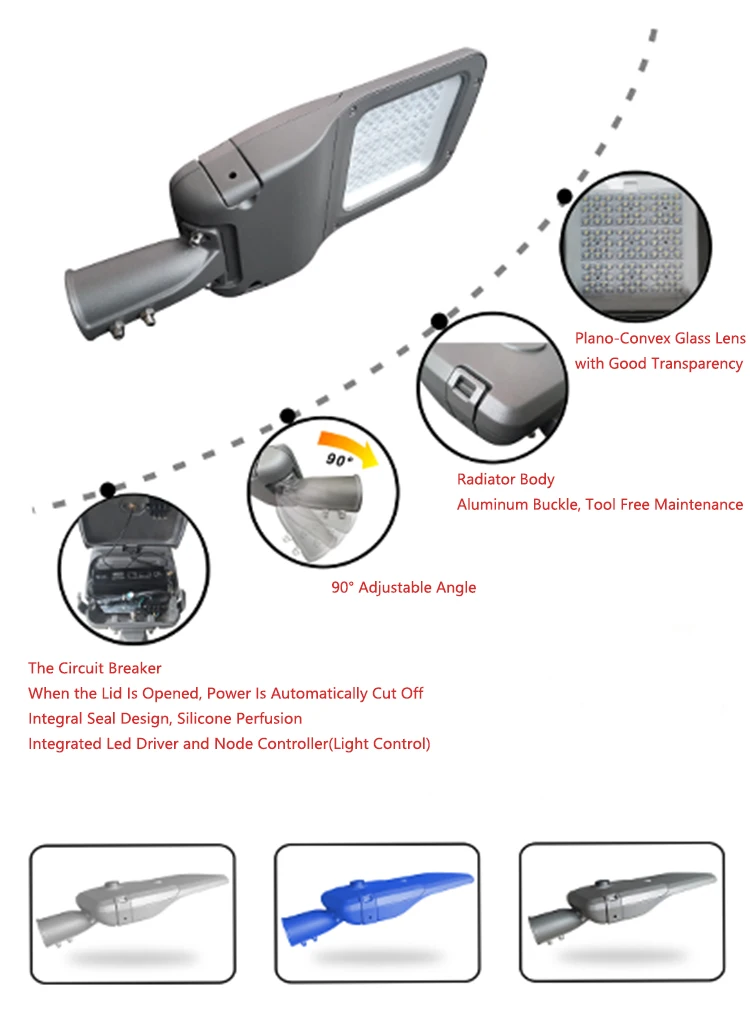 Plano-Convex Glass Lens
with Good Transparency

Radiator Body
Aluminum Buckle, Tool Free Maintenance

90°

90° Adjustable Angle

The Circuit Breaker
When the Lid Is Opened, Power Is Automatically Cut Off
Integral Seal Design, Silicone Perfusion
Integrated Led Driver and Node Controller(Light Control)