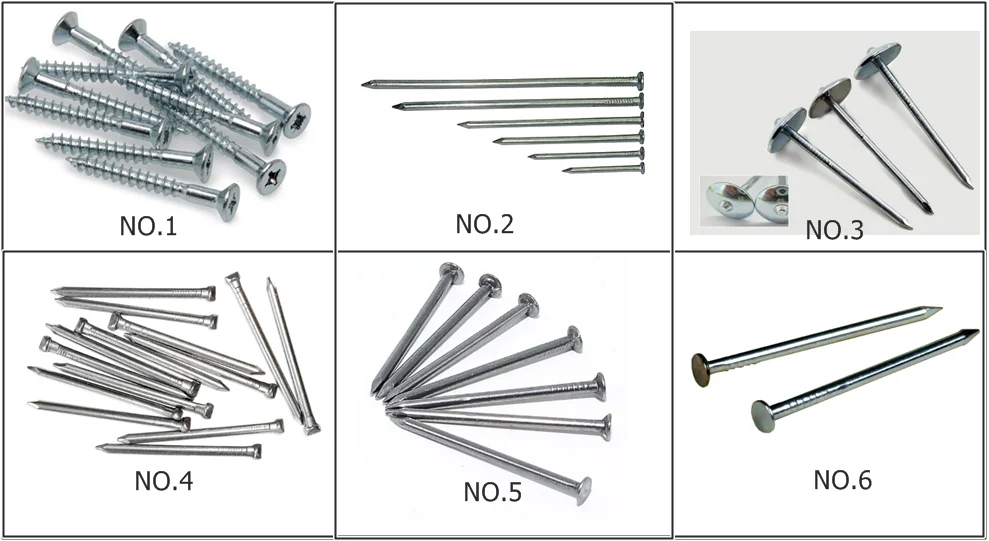 NO.1

NO.2

NO.3

NO.4

NO.5

NO.6