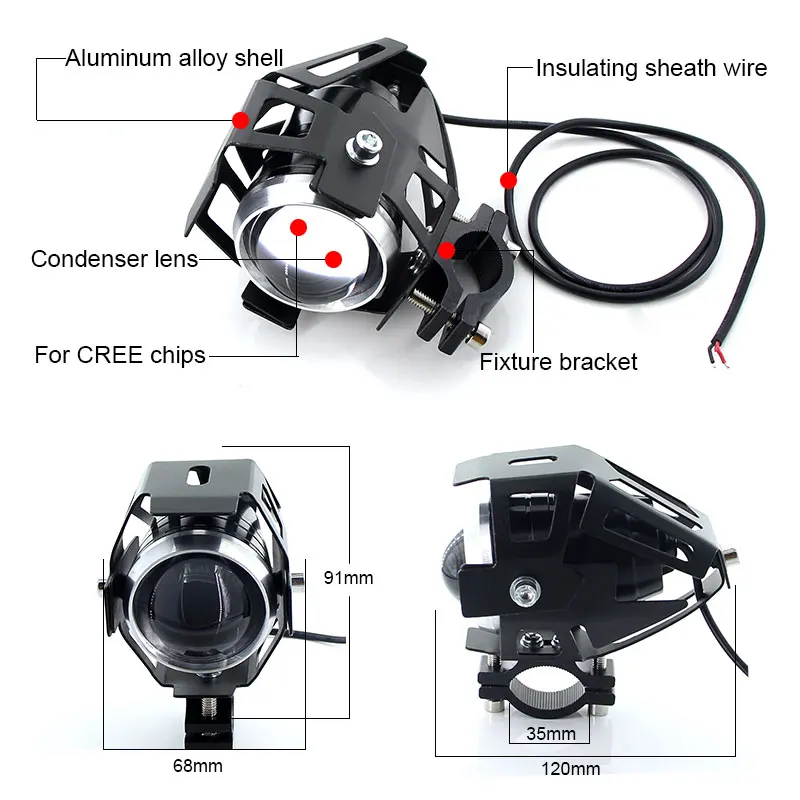 Aluminum alloy shell
Insulating sheath wire
Condenser lens
For CREE chips
Fixture bracket
91mm
68mm
35mm
120mm