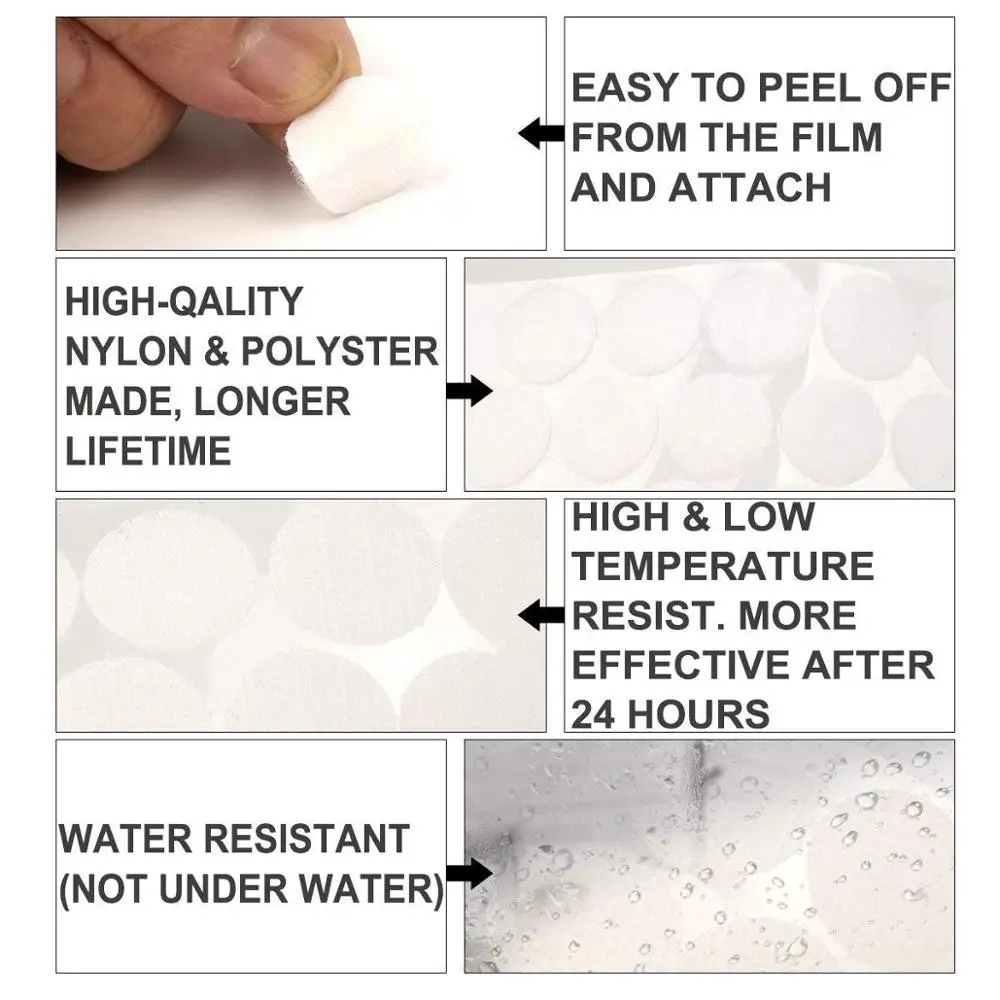 EASY TO PEEL OFF FROM THE FILM AND ATTACH

HIGH-QALITY NYLON & POLYSTER MADE, LONGER LIFETIME

HIGH & LOW TEMPERATURE RESIST. MORE EFFECTIVE AFTER 24 HOURS

WATER RESISTANT (NOT UNDER WATER)