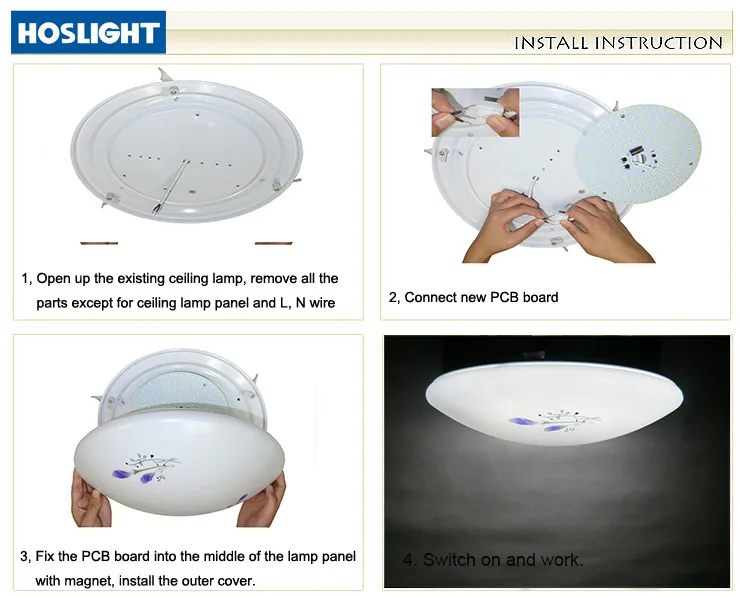 HOSLIGHT

INSTALL INSTRUCTION

1, Open up the existing ceiling lamp, remove all the parts except for ceiling lamp panel and L, N wire

2, Connect new PCB board

3, Fix the PCB board into the middle of the lamp panel with magnet, install the outer cover.

4. Switch on and work.