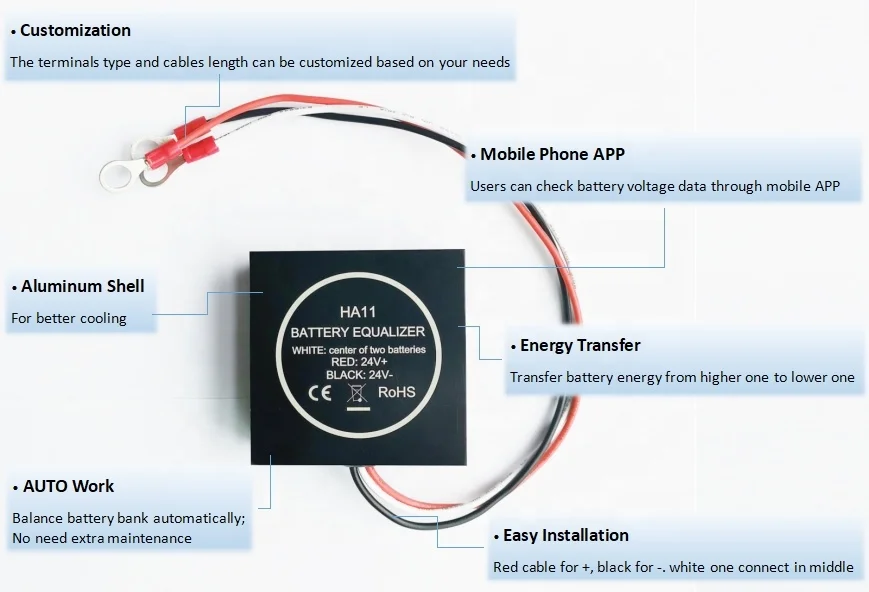 • Customization

The terminals type and cables length can be customized based on your needs

• Mobile Phone APP

Users can check battery voltage data through mobile APP

• Aluminum Shell

For better cooling

HA11
BATTERY EQUALIZER
WHITE: center of two batteries
RED: 24V+
BLACK: 24V-
CE RoHS

• Energy Transfer

Transfer battery energy from higher one to lower one

• AUTO Work

Balance battery bank automatically;
No need extra maintenance

• Easy Installation

Red cable for +, black for -. white one connect in middle