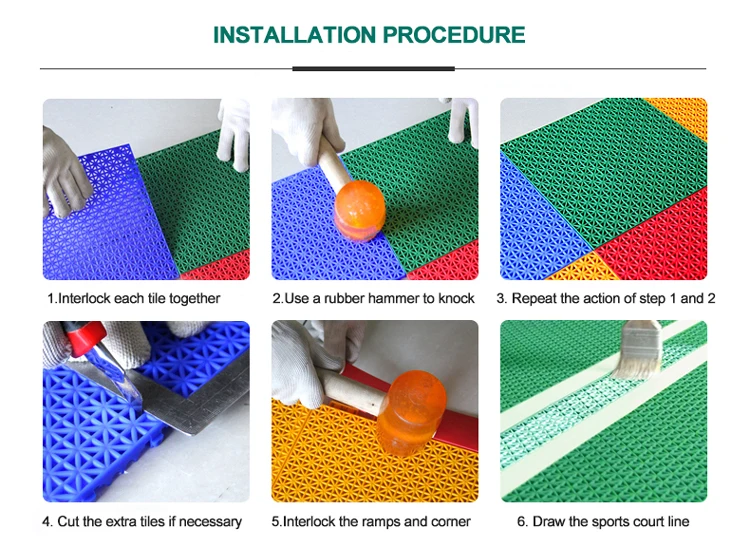 INSTALLATION PROCEDURE

1.Interlock each tile together

2.Use a rubber hammer to knock

3. Repeat the action of step 1 and 2

4. Cut the extra tiles if necessary

5.Interlock the ramps and corner

6. Draw the sports court line