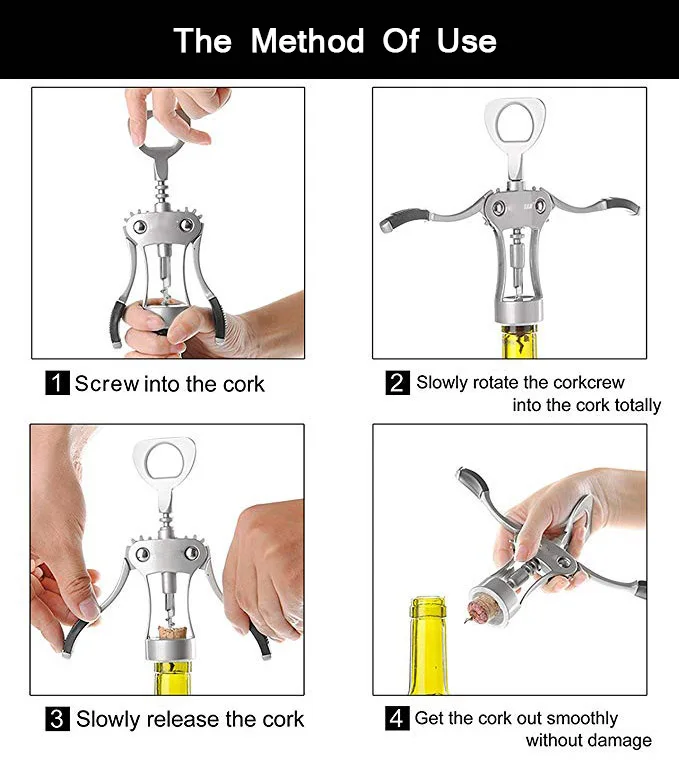 The Method Of Use

1 Screw into the cork

2 Slowly rotate the corkcrew into the cork totally

3 Slowly release the cork

4 Get the cork out smoothly without damage