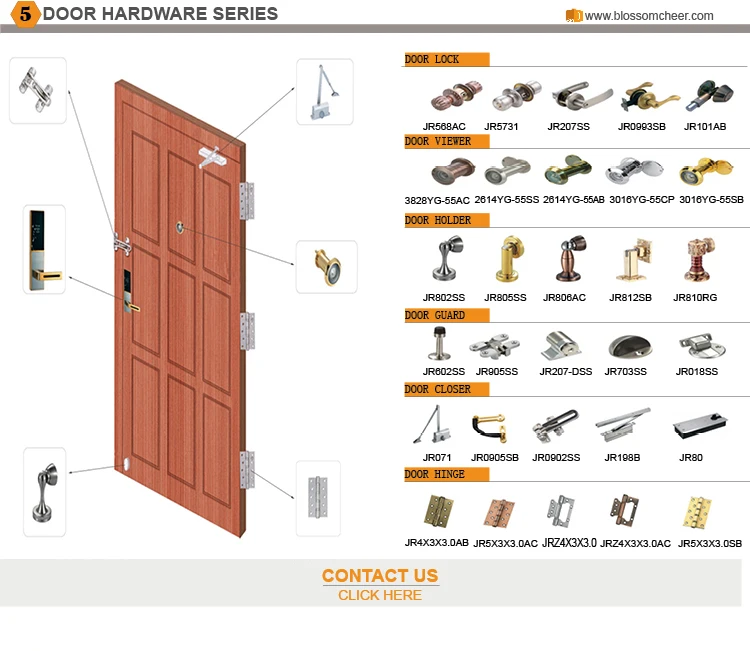 5 DOOR HARDWARE SERIES

www.blossomcheer.com

DOOR LOCK

JR568AC JR5731 JR207SS JR0993SB JR101AB

DOOR VIEWER

3828YG-55AC 2614YG-55SS 2614YG-55AB 3016YG-55CP 3016YG-55SB

DOOR HOLDER

JR802SS JR805SS JR806AC JR812SB JR810RG

DOOR GUARD

JR602SS JR905SS JR207-DSS JR703SS JR018SS

DOOR CLOSER

JR071 JR0905SB JR0902SS JR198B JR80

DOOR HINGE

JR4X3X3.0AB JR5X3X3.0AC JRZ4X3X3.0 JRZ4X3X3.0AC JR5X3X3.0SB

CONTACT US
CLICK HERE