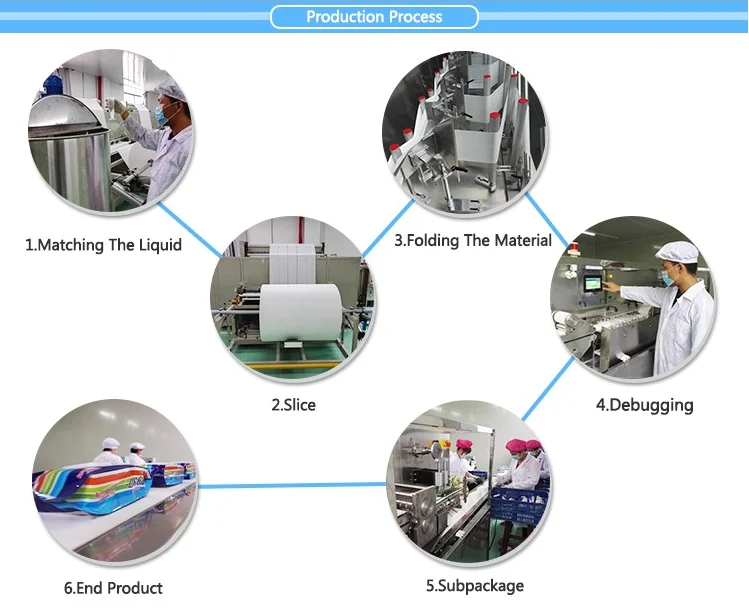 Production Process

1.Matching The Liquid

2.Slice

3.Folding The Material

4.Debugging

5.Subpackage

6.End Product