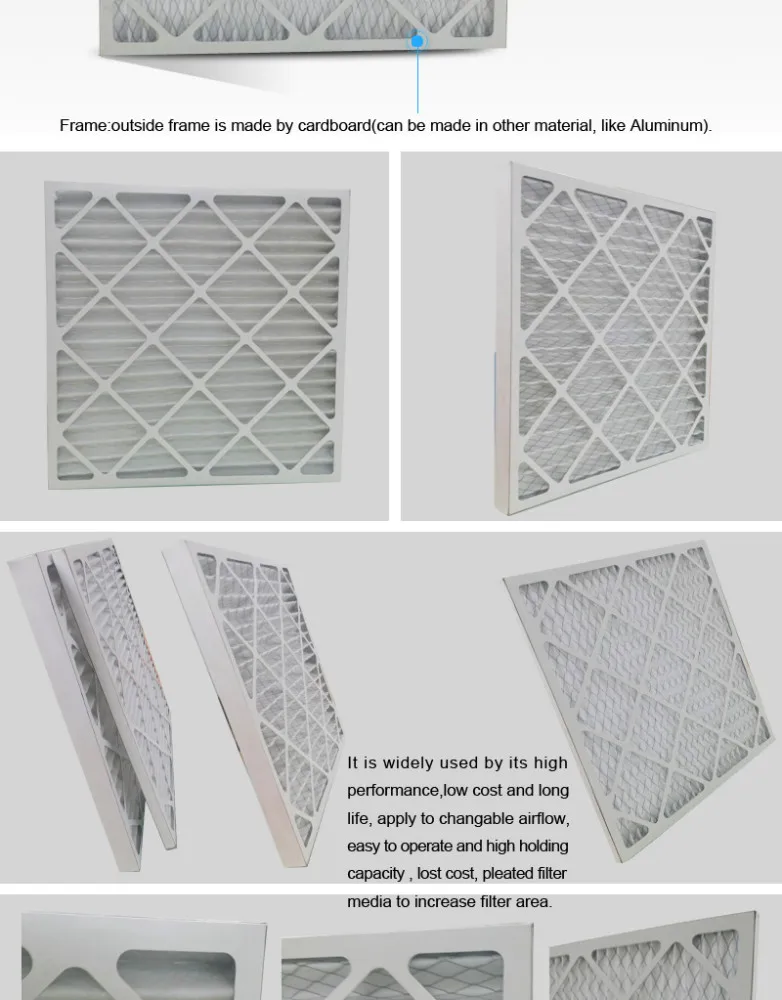 Frame:outside frame is made by cardboard(can be made in other material, like Aluminum).

It is widely used by its high performance,low cost and long life, apply to changable airflow, easy to operate and high holding capacity , lost cost, pleated filter media to increase filter area.