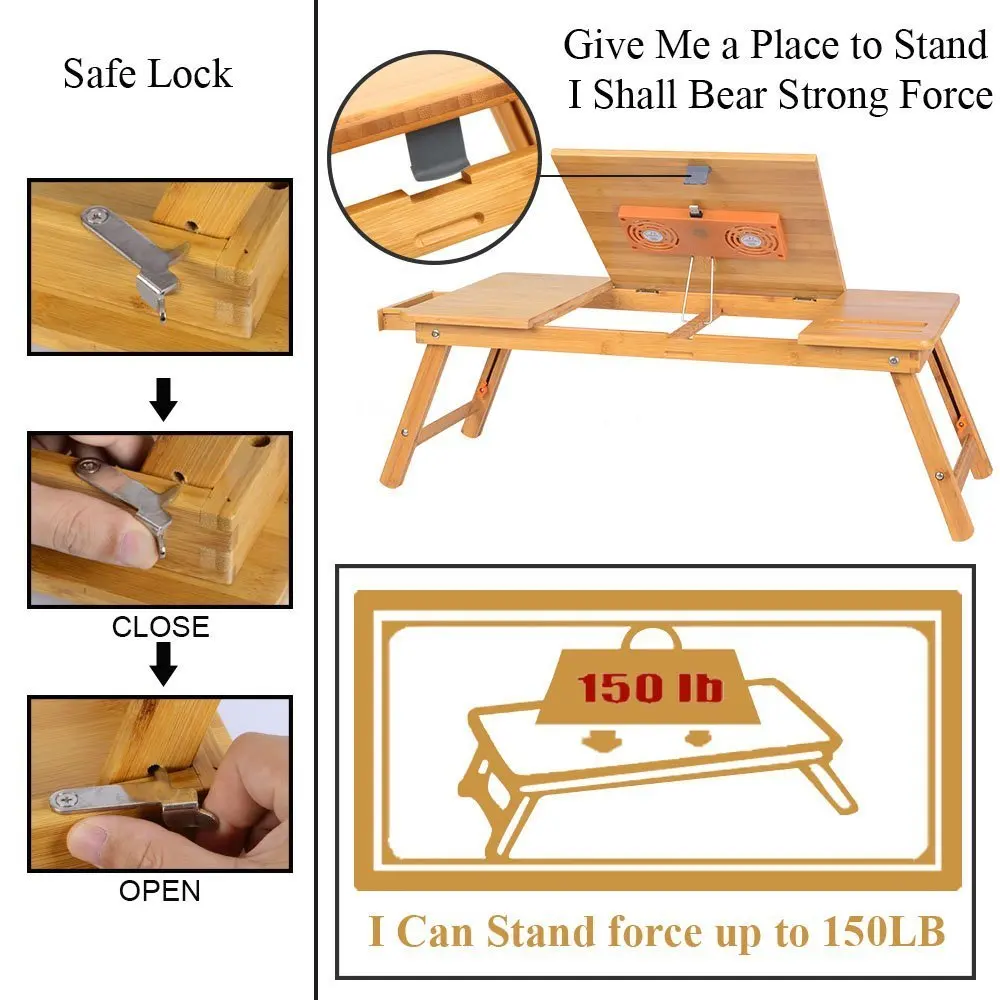 Safe Lock

CLOSE

OPEN

Give Me a Place to Stand
I Shall Bear Strong Force

150 lb

I Can Stand force up to 150LB