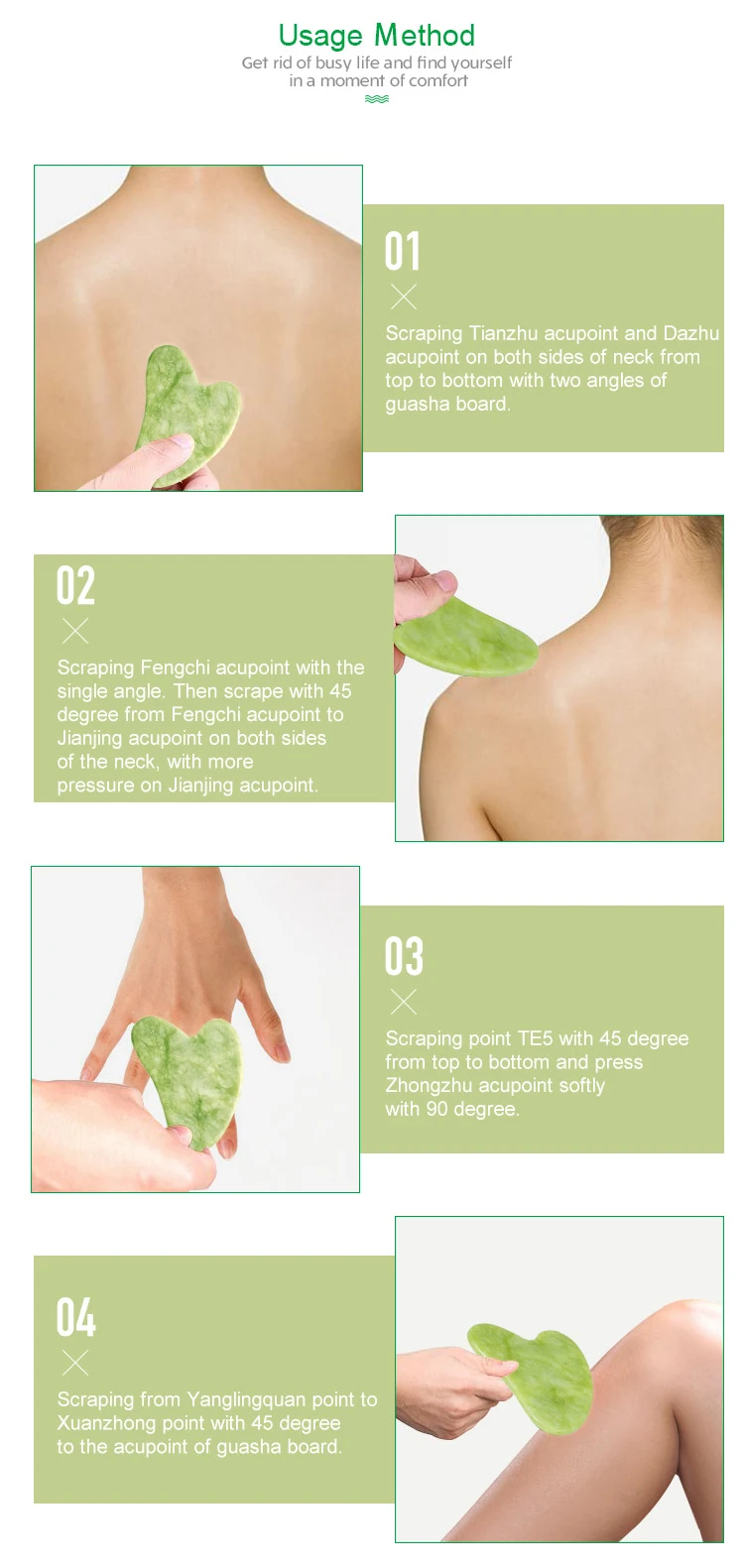 Usage Method

Get rid of busy life and find yourself in a moment of comfort

01

Scraping Tianzhu acupoint and Dazhu acupoint on both sides of neck from top to bottom with two angles of guasha board.

02

Scraping Fengchi acupoint with the single angle. Then scrape with 45 degree from Fengchi acupoint to Jianjing acupoint on both sides of the neck, with more pressure on Jianjing acupoint.

03

Scraping point TE5 with 45 degree from top to bottom and press Zhongzhu acupoint softly with 90 degree.

04

Scraping from Yanglingquan point to Xuanzhong point with 45 degree to the acupoint of guasha board.