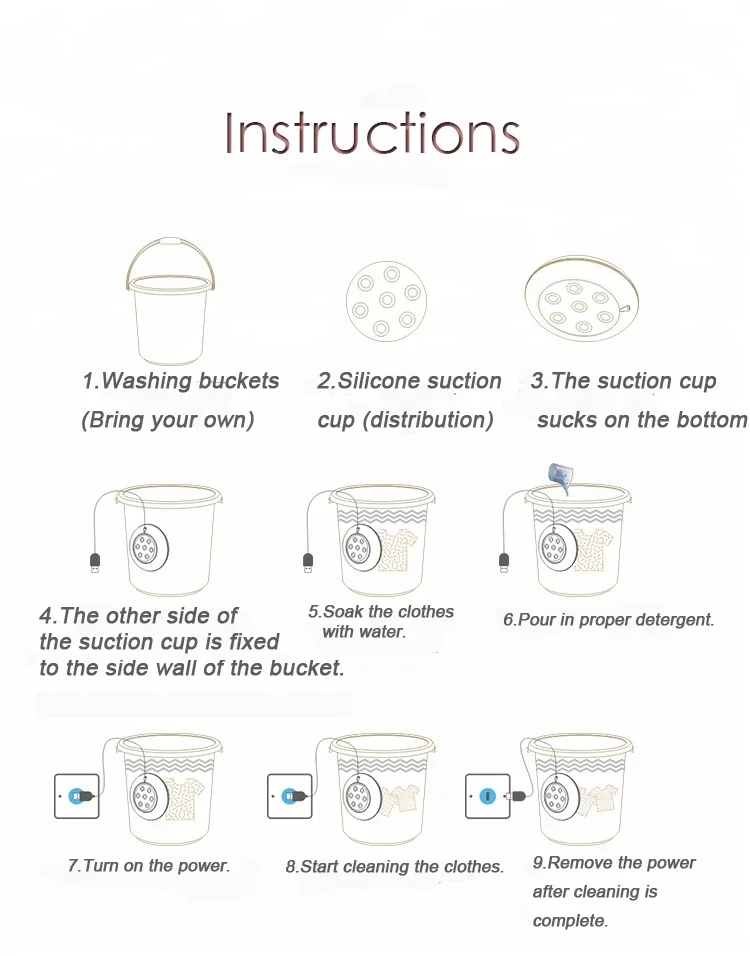 Instructions

1.Washing buckets (Bring your own)

2.Silicone suction cup (distribution)

3.The suction cup sucks on the bottom

4.The other side of the suction cup is fixed to the side wall of the bucket.

5.Soak the clothes with water.

6.Pour in proper detergent.

7.Turn on the power.

8.Start cleaning the clothes.

9.Remove the power after cleaning is complete.