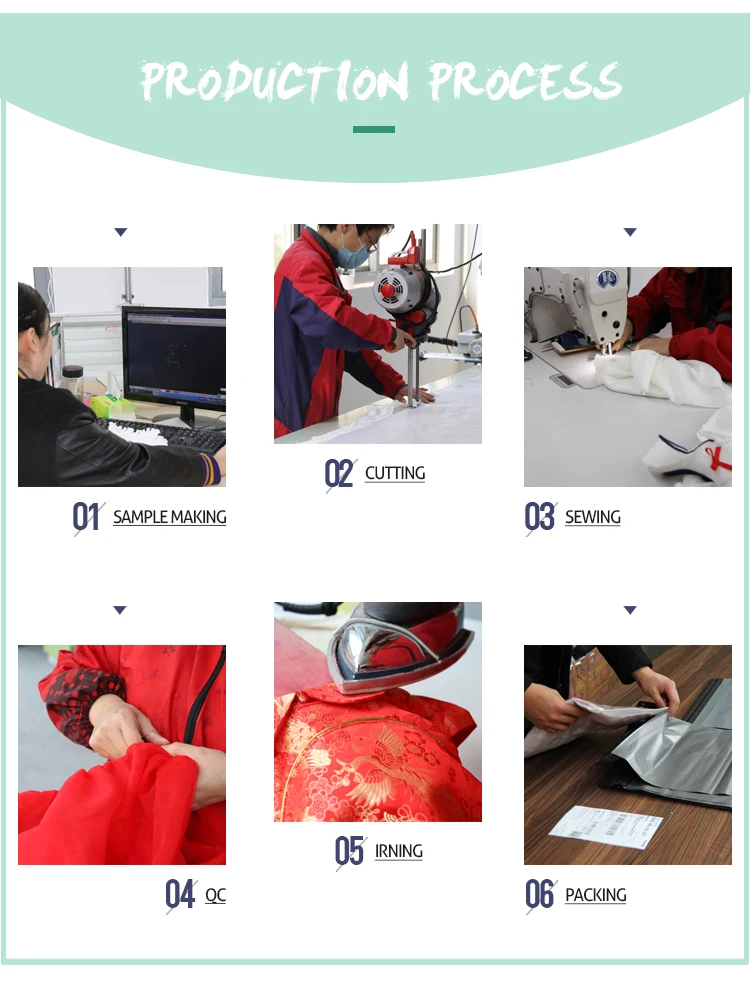 PRODUCTION PROCESS

01 SAMPLE MAKING

02 CUTTING

03 SEWING

04 QC

05 IRNING

06 PACKING