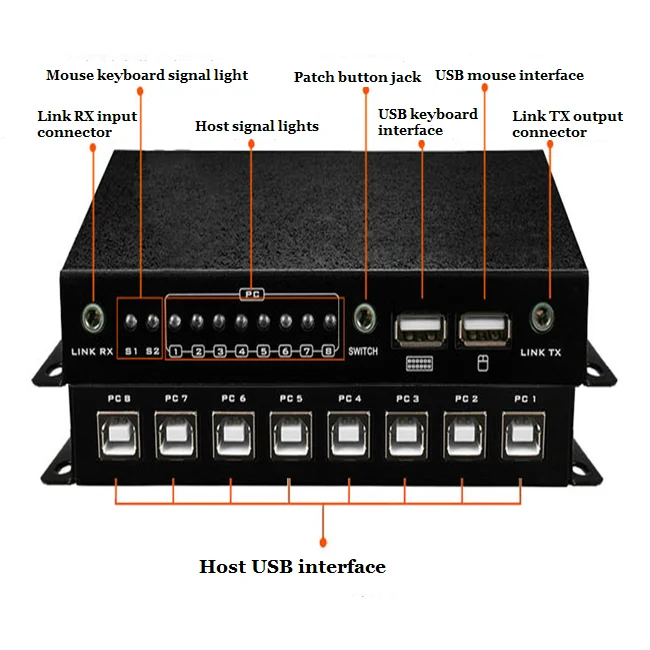 Mouse keyboard signal light

Patch button jack

USB mouse interface

Link RX input connector

Host signal lights

USB keyboard interface

Link TX output connector

PC

LINK RX S1 S2 1 2 3 4 5 6 7 8 SWITCH LINK TX

PC 8 PC 7 PC 6 PC 5 PC 4 PC 3 PC 2 PC 1

Host USB interface