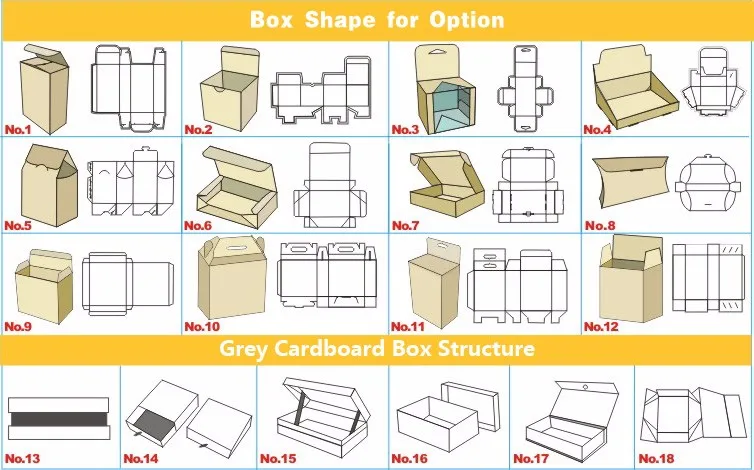 Box Shape for Option

No.1

No.2

No.3

No.4

No.5

No.6

No.7

No.8

No.9

No.10

No.11

No.12

Grey Cardboard Box Structure

No.13

No.14

No.15

No.16

No.17

No.18