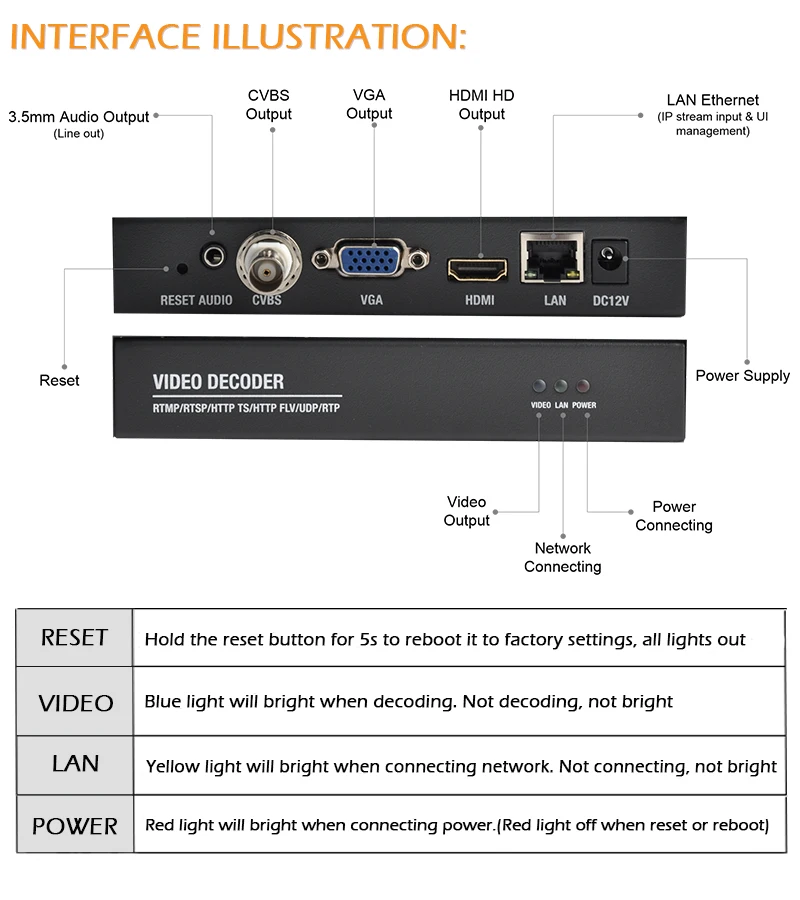 INTERFACE ILLUSTRATION:

3.5mm Audio Output
(Line out)

CVBS Output

VGA Output

HDMI HD Output

LAN Ethernet
(IP stream input & UI management)

RESET AUDIO CVBS VGA HDMI LAN DC12V

Reset

Power Supply

VIDEO DECODER
RTMP/RTSP/HTTP TS/HTTP FLV/UDP/RTP

VIDEO LAN POWER

Video Output

Network Connecting

Power Connecting

| RESET | Hold the reset button for 5s to reboot it to factory settings, all lights out |
|---|---|
| VIDEO | Blue light will bright when decoding. Not decoding, not bright |
| LAN | Yellow light will bright when connecting network. Not connecting, not bright |
| POWER | Red light will bright when connecting power.(Red light off when reset or reboot) |