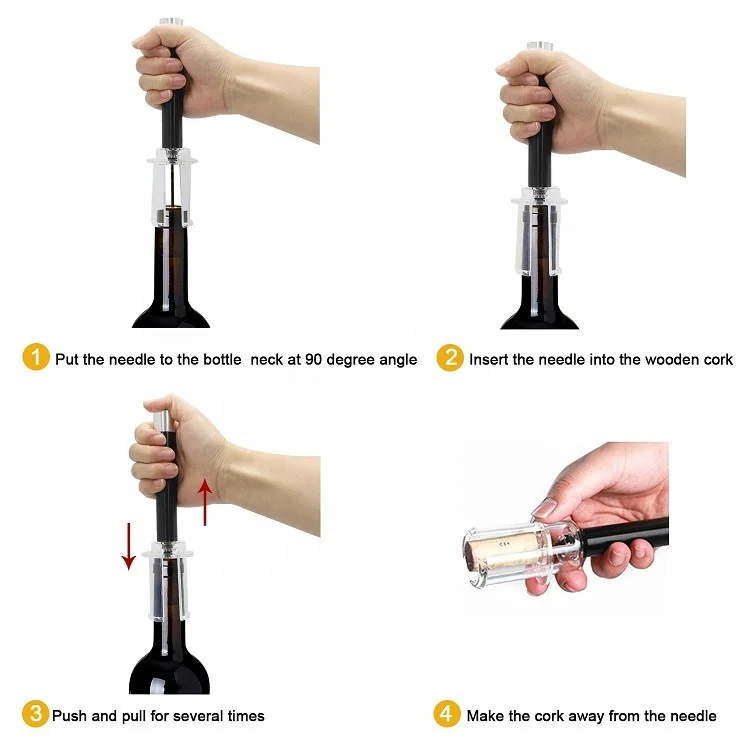 1 Put the needle to the bottle neck at 90 degree angle

2 Insert the needle into the wooden cork

3 Push and pull for several times

4 Make the cork away from the needle