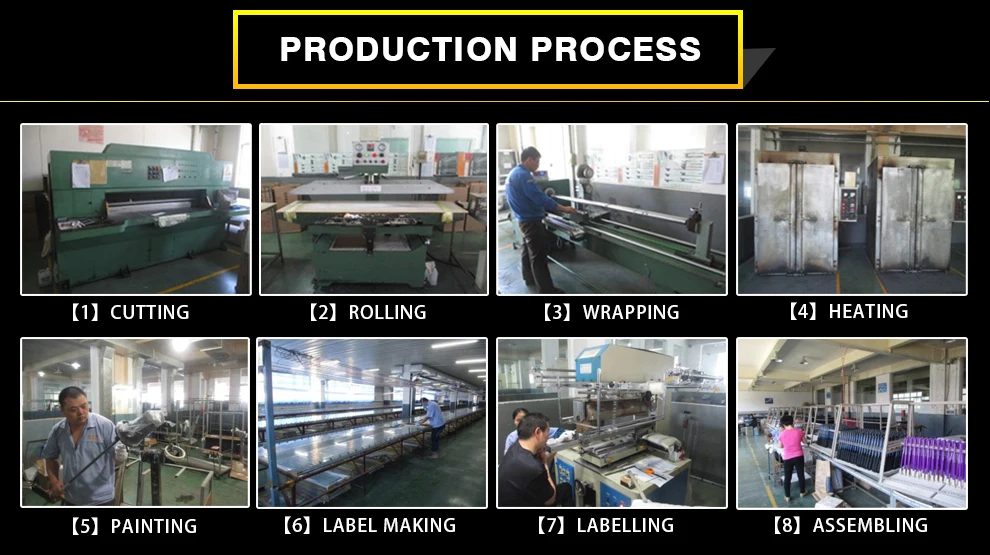 PRODUCTION PROCESS

【1】CUTTING

【2】ROLLING

【3】WRAPPING

【4】HEATING

【5】PAINTING

【6】LABEL MAKING

【7】LABELLING

【8】ASSEMBLING