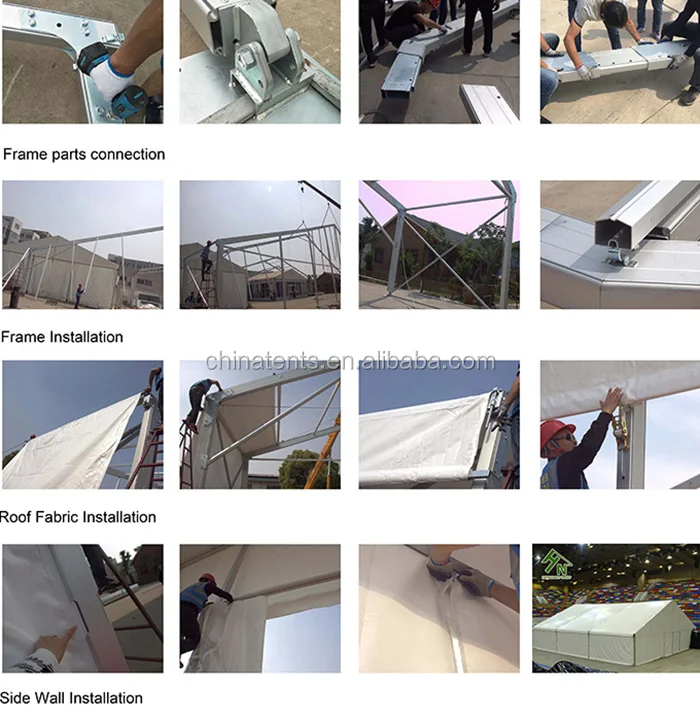 Frame parts connection

Frame Installation

chinatents.en.alibaba.com

Roof Fabric Installation

Side Wall Installation