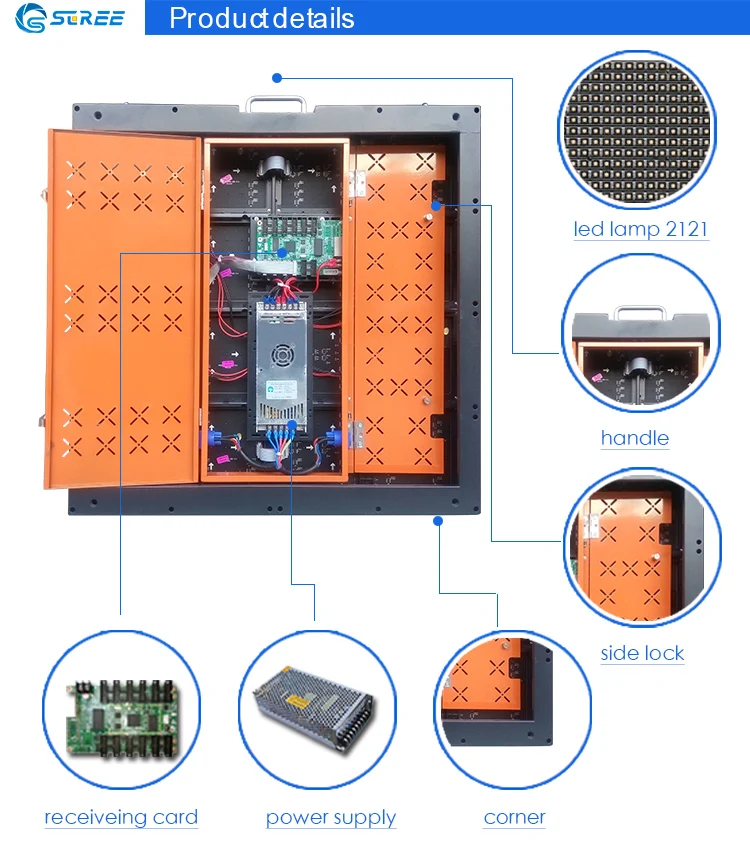 SCREE

Product details

led lamp 2121

handle

side lock

receiveing card

power supply

corner