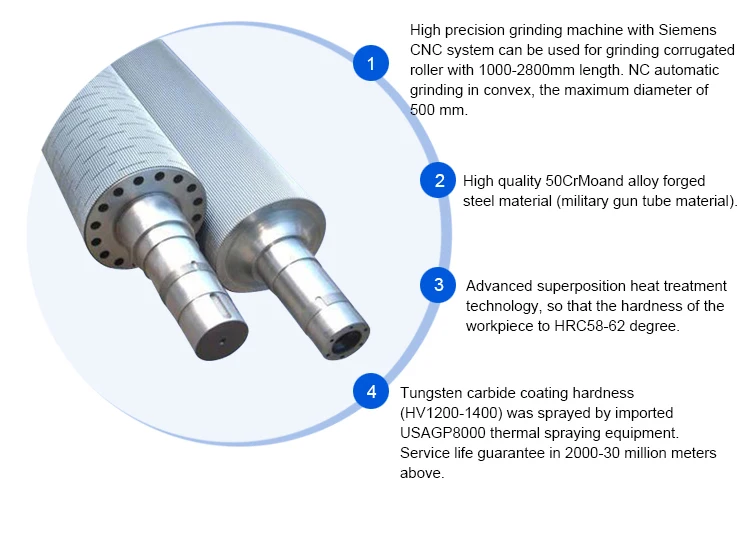 1

High precision grinding machine with Siemens CNC system can be used for grinding corrugated roller with 1000-2800mm length. NC automatic grinding in convex, the maximum diameter of 500 mm.

2

High quality 50CrMoand alloy forged steel material (military gun tube material).

3

Advanced superposition heat treatment technology, so that the hardness of the workpiece to HRC58-62 degree.

4

Tungsten carbide coating hardness (HV1200-1400) was sprayed by imported USAGP8000 thermal spraying equipment. Service life guarantee in 2000-30 million meters above.