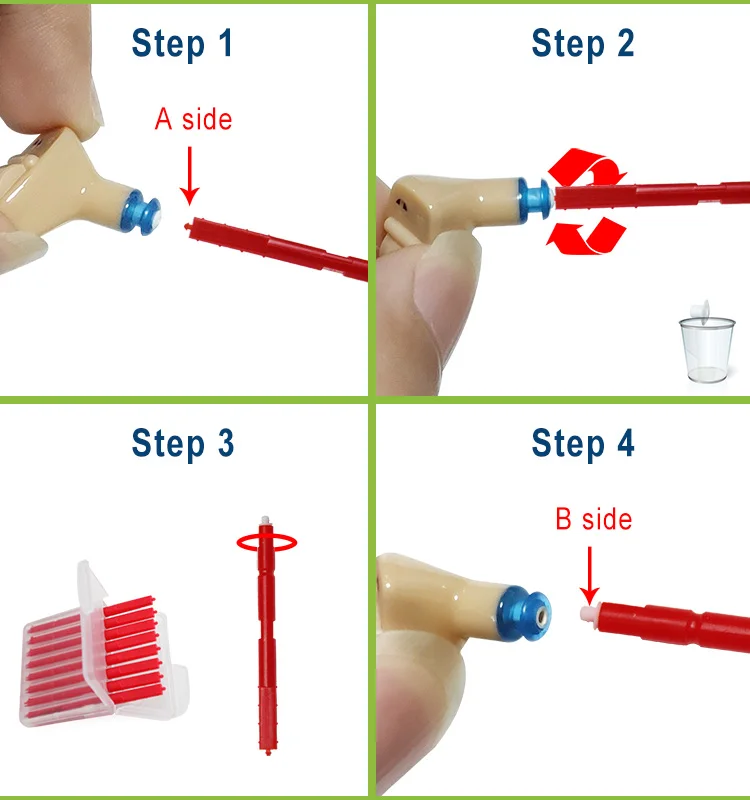 Step 1

A side

Step 2

Step 3

Step 4

B side