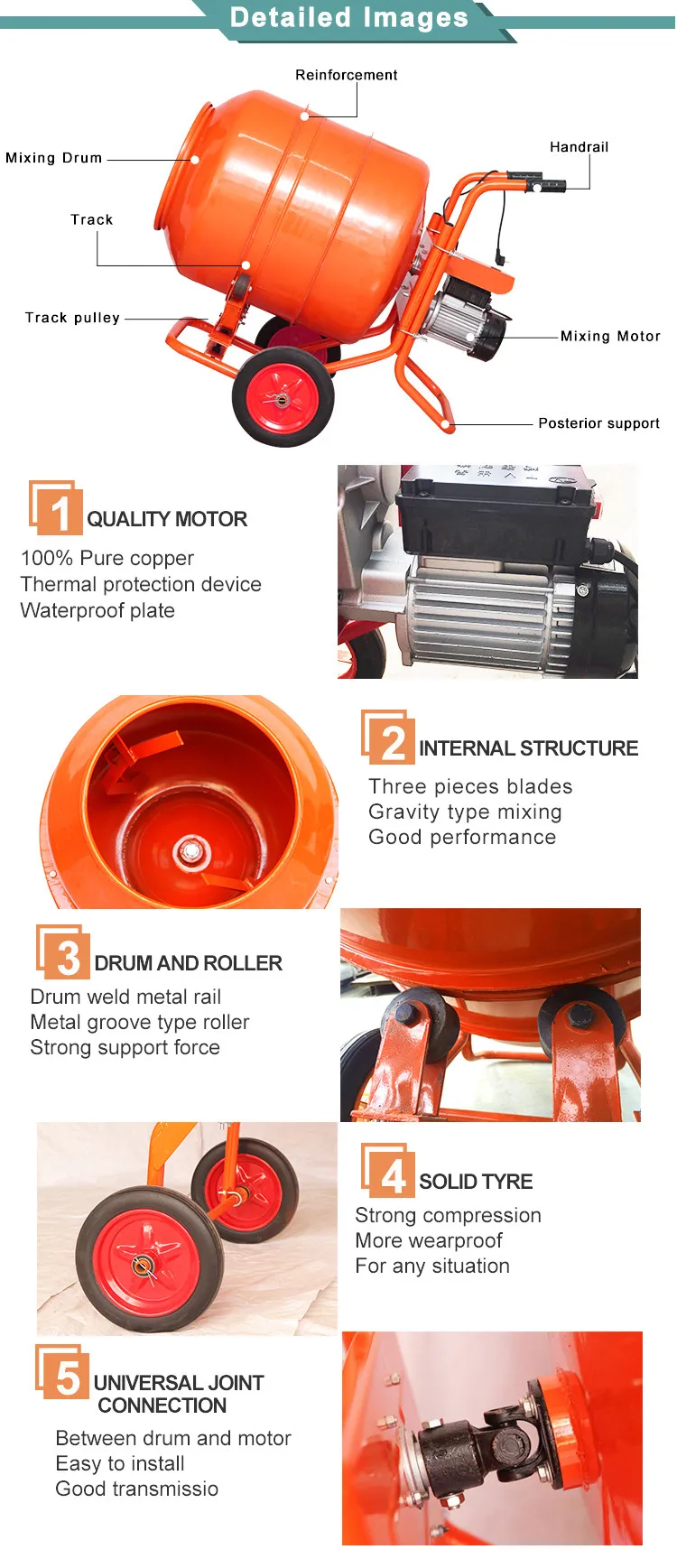 Detailed Images

Reinforcement
Mixing Drum
Handrail
Track
Track pulley
Mixing Motor
Posterior support

1 QUALITY MOTOR
100% Pure copper
Thermal protection device
Waterproof plate

2 INTERNAL STRUCTURE
Three pieces blades
Gravity type mixing
Good performance

3 DRUM AND ROLLER
Drum weld metal rail
Metal groove type roller
Strong support force

4 SOLID TYRE
Strong compression
More wearproof
For any situation

5 UNIVERSAL JOINT CONNECTION
Between drum and motor
Easy to install
Good transmissio