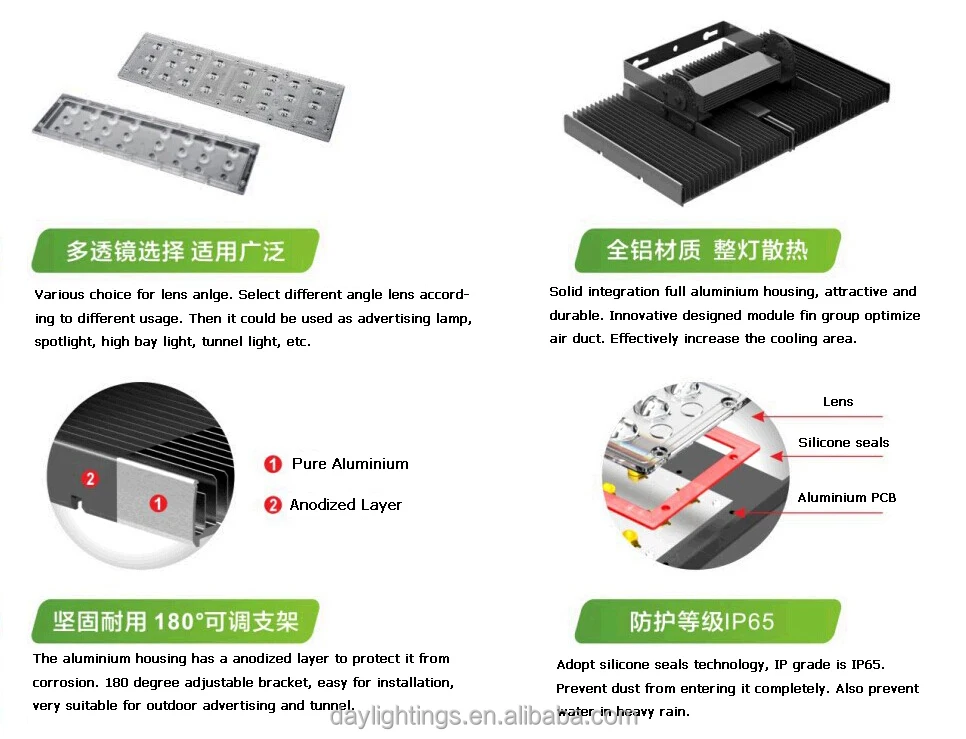 多透镜选择 适用广泛

Various choice for lens anlge. Select different angle lens according to different usage. Then it could be used as advertising lamp, spotlight, high bay light, tunnel light, etc.

全铝材质 整灯散热

Solid integration full aluminium housing, attractive and durable. Innovative designed module fin group optimize air duct. Effectively increase the cooling area.

2

1

1 Pure Aluminium

2 Anodized Layer

Lens

Silicone seals

Aluminium PCB

坚固耐用 180°可调支架

The aluminium housing has a anodized layer to protect it from corrosion. 180 degree adjustable bracket, easy for installation, very suitable for outdoor advertising and tunnel.

防护等级IP65

Adopt silicone seals technology, IP grade is IP65. Prevent dust from entering it completely. Also prevent water in heavy rain.

daylightings.en.alibaba.com