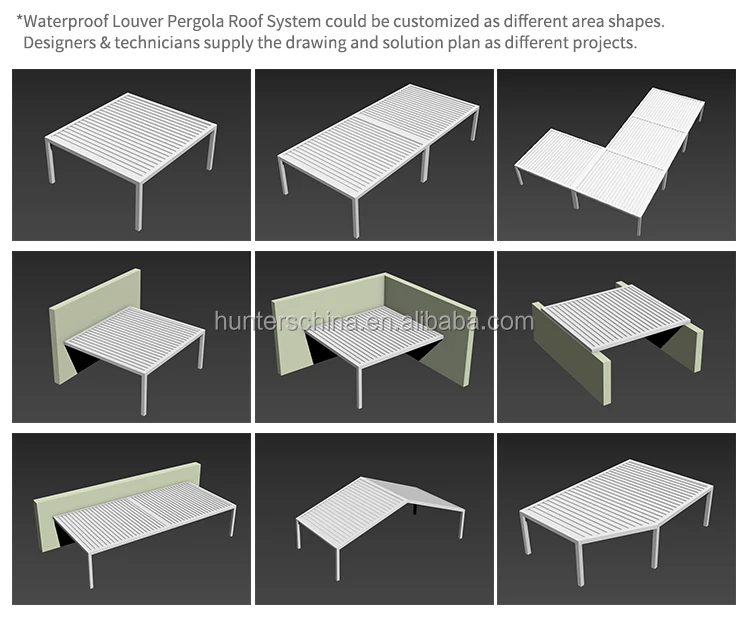 *Waterproof Louver Pergola Roof System could be customized as different area shapes.
Designers & technicians supply the drawing and solution plan as different projects.

hunterschina.en.alibaba.com