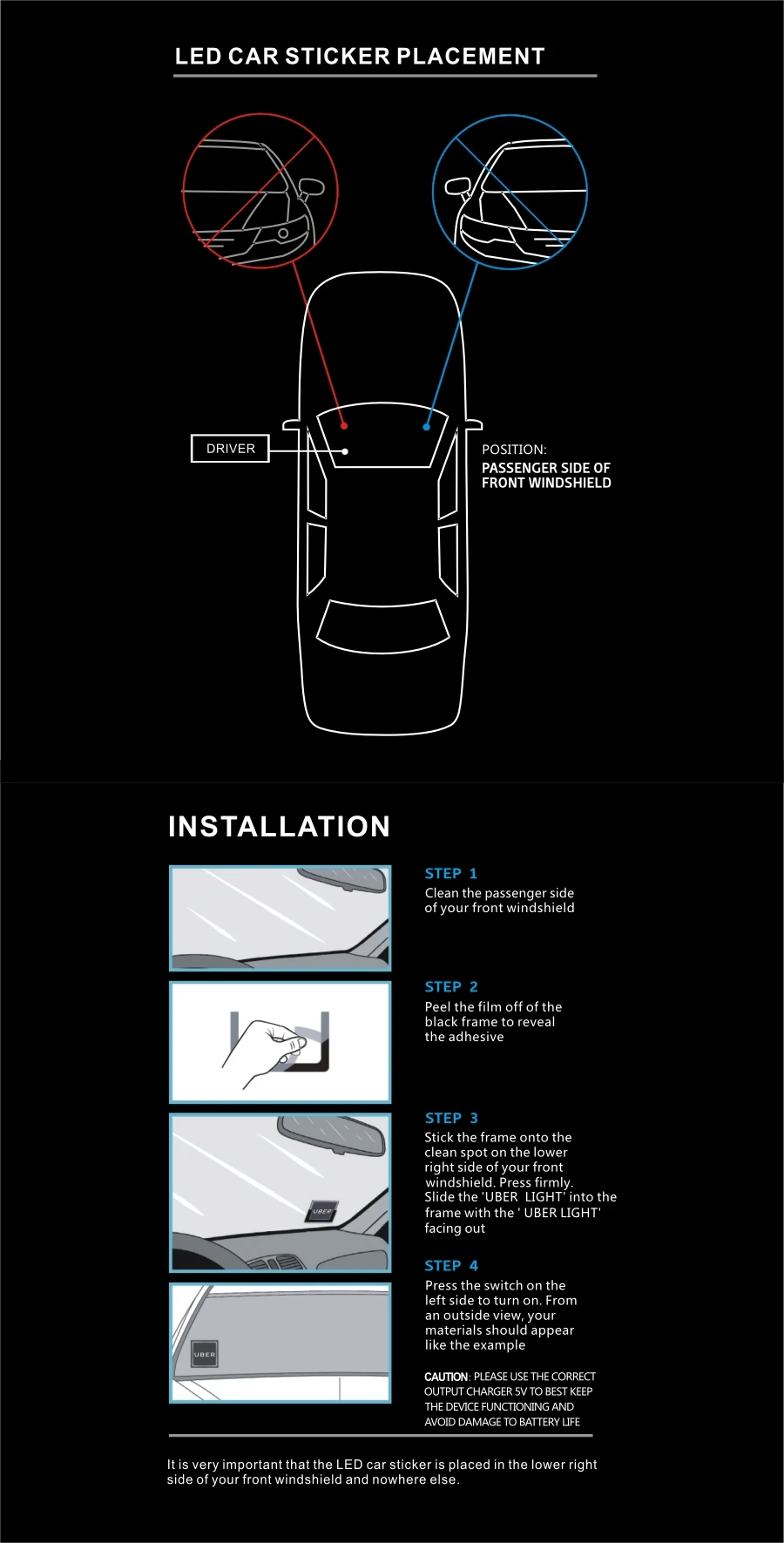 LED CAR STICKER PLACEMENT

DRIVER

POSITION:
PASSENGER SIDE OF FRONT WINDSHIELD

INSTALLATION

STEP 1
Clean the passenger side of your front windshield

STEP 2
Peel the film off of the black frame to reveal the adhesive

UBER

STEP 3
Stick the frame onto the clean spot on the lower right side of your front windshield. Press firmly. Slide the 'UBER LIGHT' into the frame with the ' UBER LIGHT' facing out

UBER

STEP 4
Press the switch on the left side to turn on. From an outside view, your materials should appear like the example

CAUTION: PLEASE USE THE CORRECT OUTPUT CHARGER 5V TO BEST KEEP THE DEVICE FUNCTIONING AND AVOID DAMAGE TO BATTERY LIFE

It is very important that the LED car sticker is placed in the lower right side of your front windshield and nowhere else.