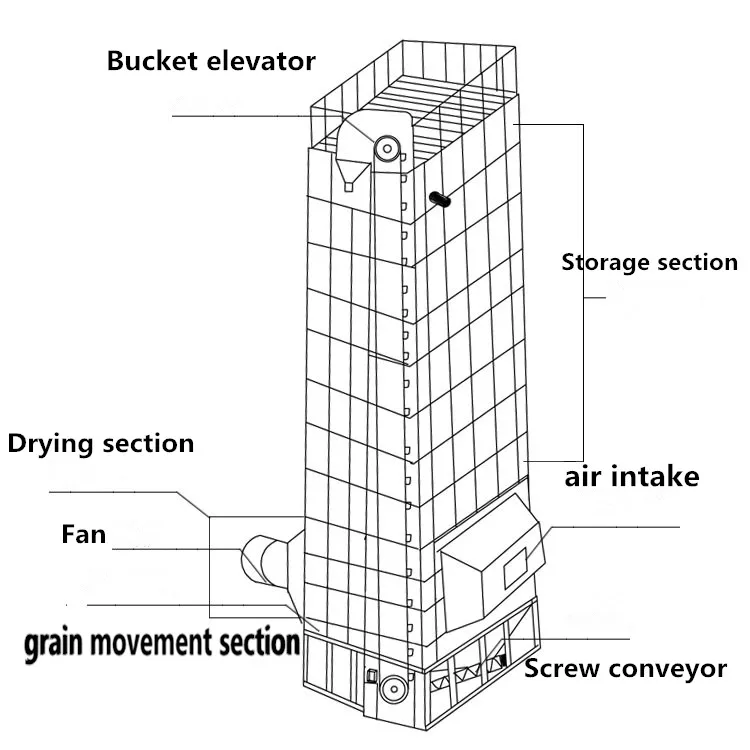 Bucket elevator

Storage section

Drying section

air intake

Fan

grain movement section

Screw conveyor