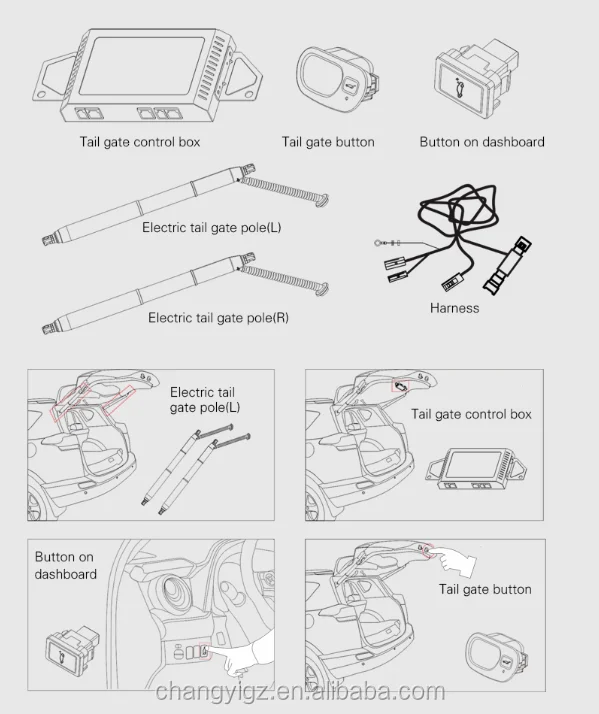 Tail gate control box

Tail gate button

Button on dashboard

Electric tail gate pole(L)

Electric tail gate pole(R)

Harness

Electric tail gate pole(L)

Tail gate control box

Button on dashboard

Tail gate button

changyigz.en.alibaba.com