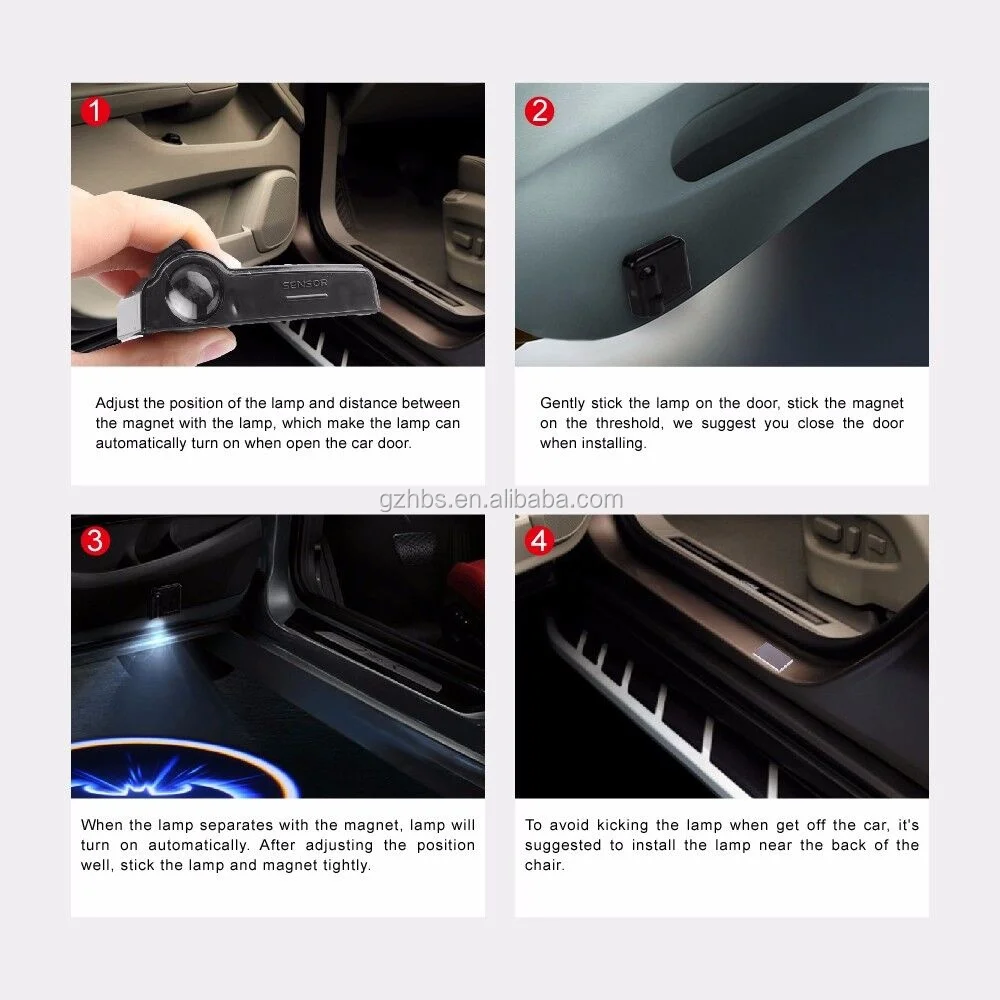 1

SENSOR

Adjust the position of the lamp and distance between the magnet with the lamp, which make the lamp can automatically turn on when open the car door.

2

Gently stick the lamp on the door, stick the magnet on the threshold, we suggest you close the door when installing.

gzhbs.en.alibaba.com

3

When the lamp separates with the magnet, lamp will turn on automatically. After adjusting the position well, stick the lamp and magnet tightly.

4

To avoid kicking the lamp when get off the car, it's suggested to install the lamp near the back of the chair.