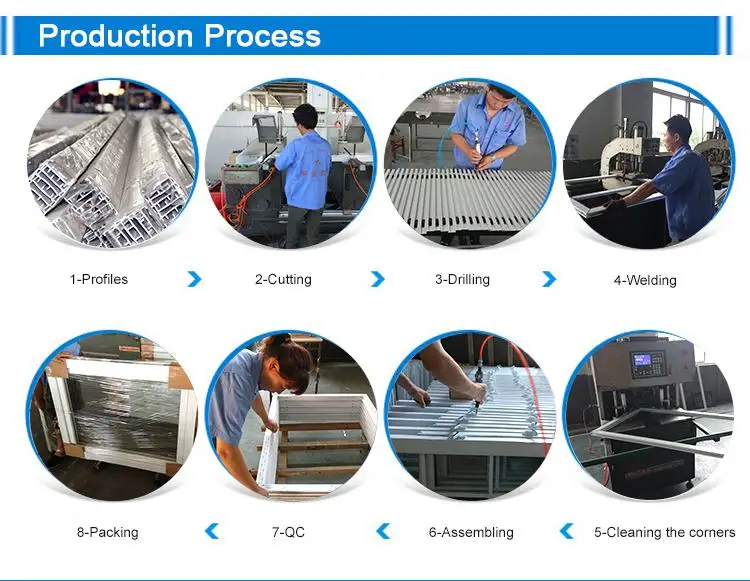 Production Process

1-Profiles

2-Cutting

3-Drilling

4-Welding

8-Packing

7-QC

6-Assembling

5-Cleaning the corners