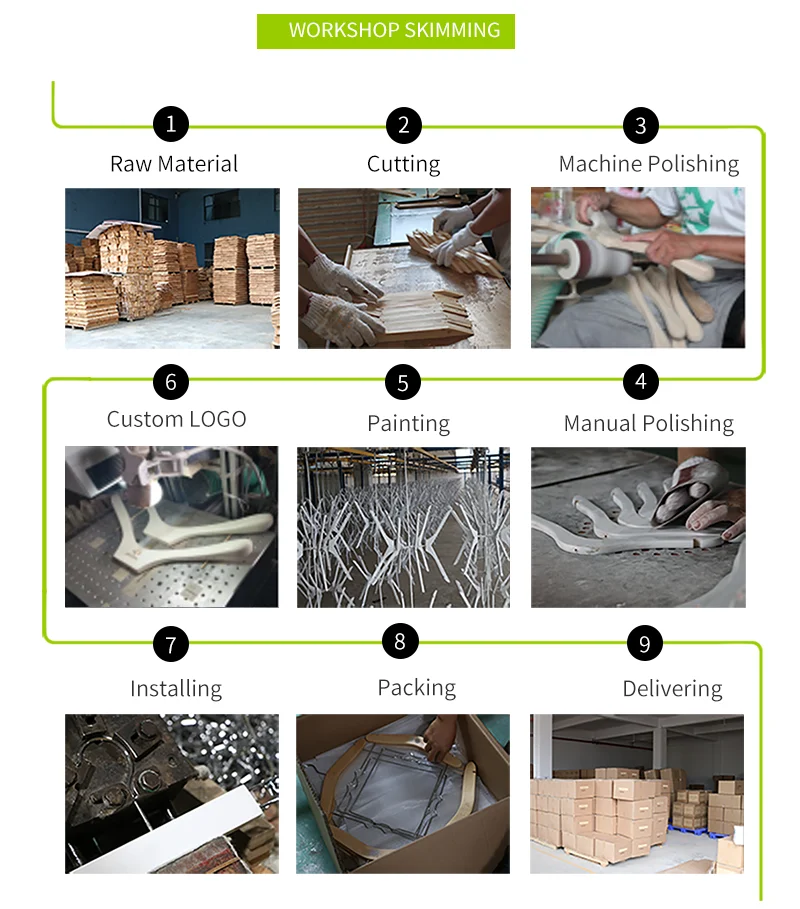 WORKSHOP SKIMMING

1
Raw Material

2
Cutting

3
Machine Polishing

6
Custom LOGO

5
Painting

4
Manual Polishing

7
Installing

8
Packing

9
Delivering