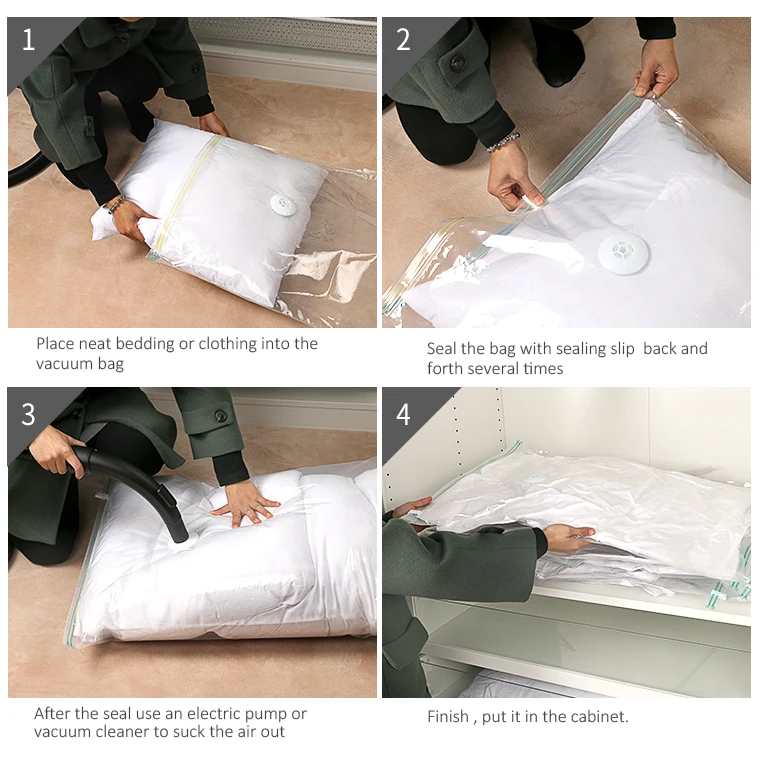 1

Place neat bedding or clothing into the vacuum bag

2

Seal the bag with sealing slip back and forth several times

3

After the seal use an electric pump or vacuum cleaner to suck the air out

4

Finish , put it in the cabinet.