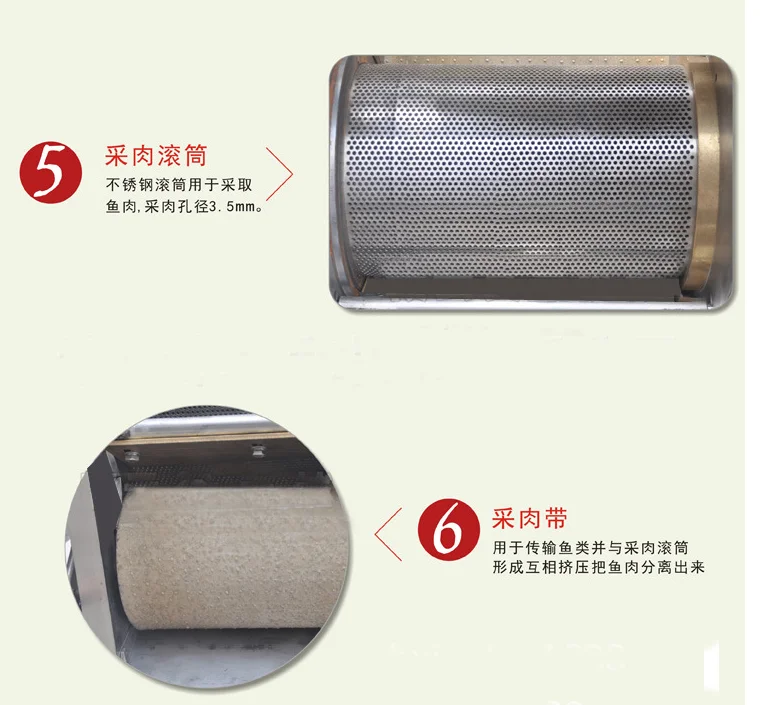 5
采肉滚筒
不锈钢滚筒用于采取鱼肉,采肉孔径3.5mm。

6
采肉带
用于传输鱼类并与采肉滚筒形成互相挤压把鱼肉分离出来