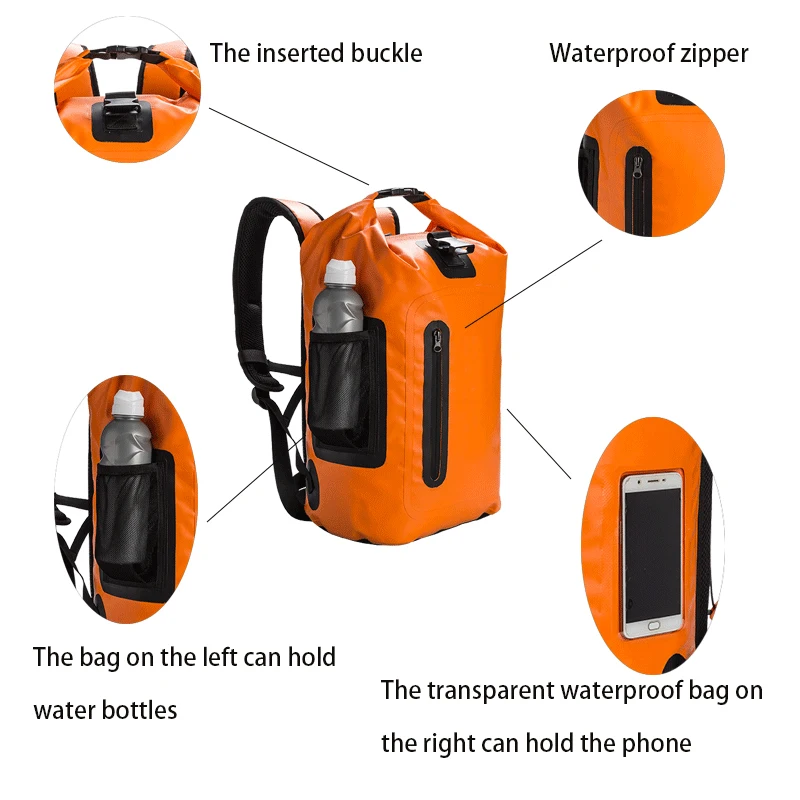 The inserted buckle

Waterproof zipper

The bag on the left can hold water bottles

The transparent waterproof bag on the right can hold the phone