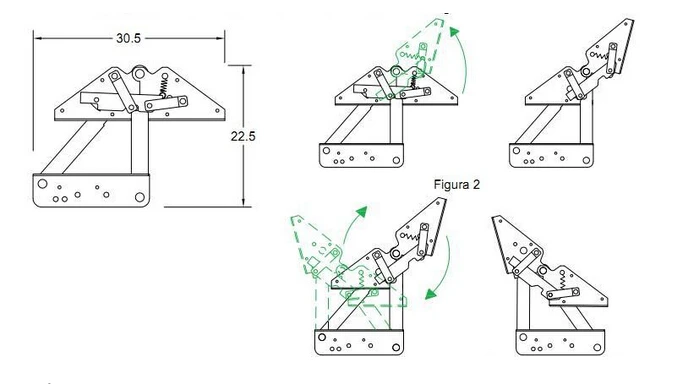 30.5

22.5

Figura 2