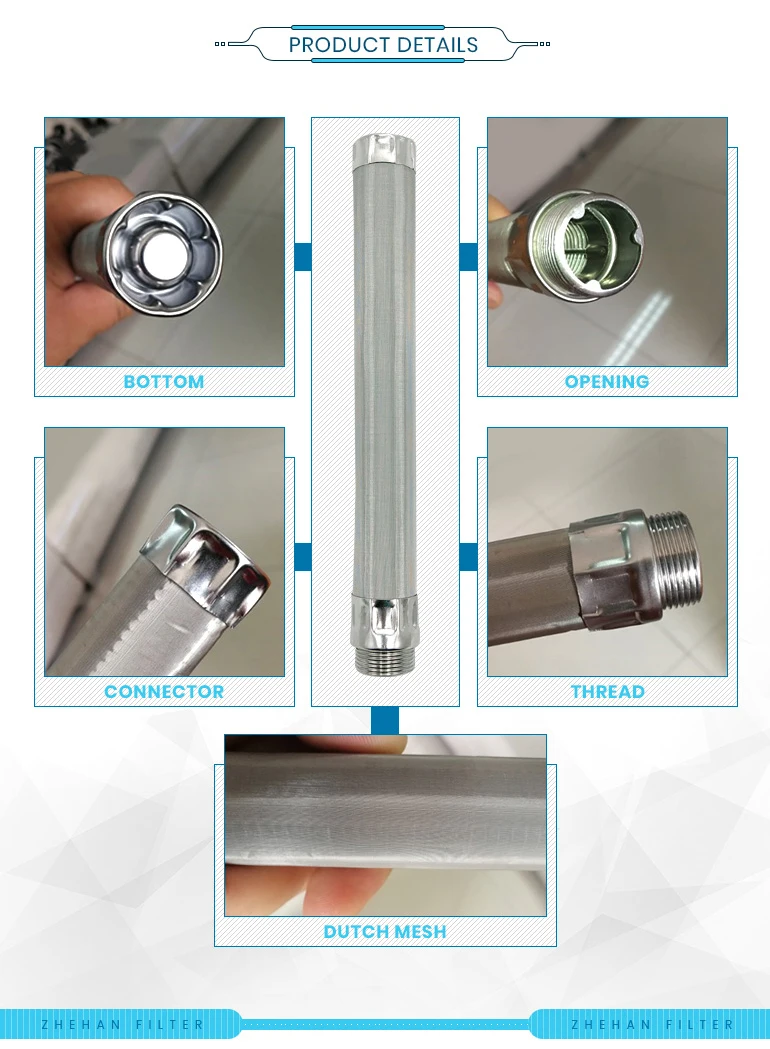 PRODUCT DETAILS

BOTTOM

OPENING

CONNECTOR

THREAD

DUTCH MESH

ZHEHAN FILTER

ZHEHAN FILTER