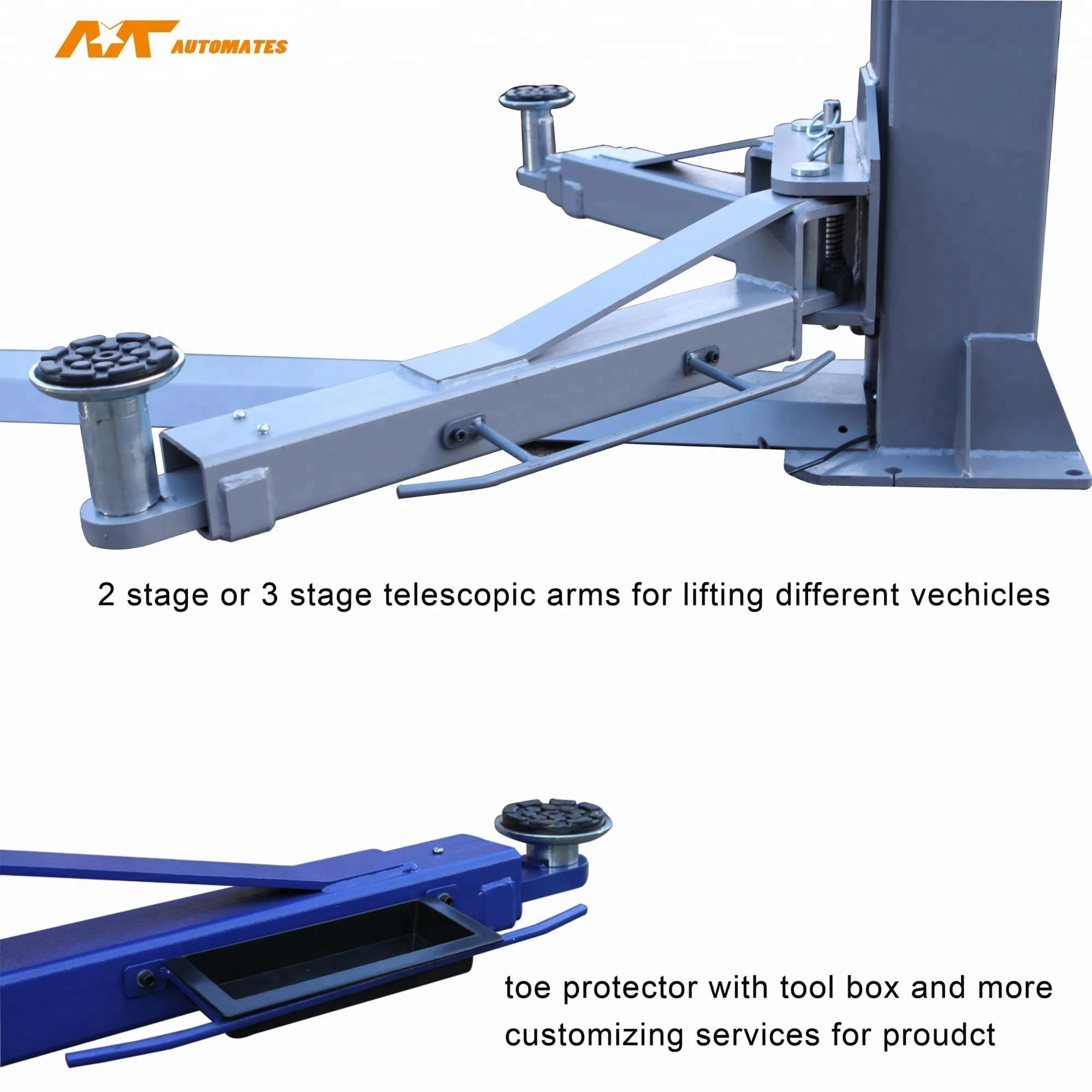 AUTOMATES

2 stage or 3 stage telescopic arms for lifting different vechicles

toe protector with tool box and more customizing services for proudct