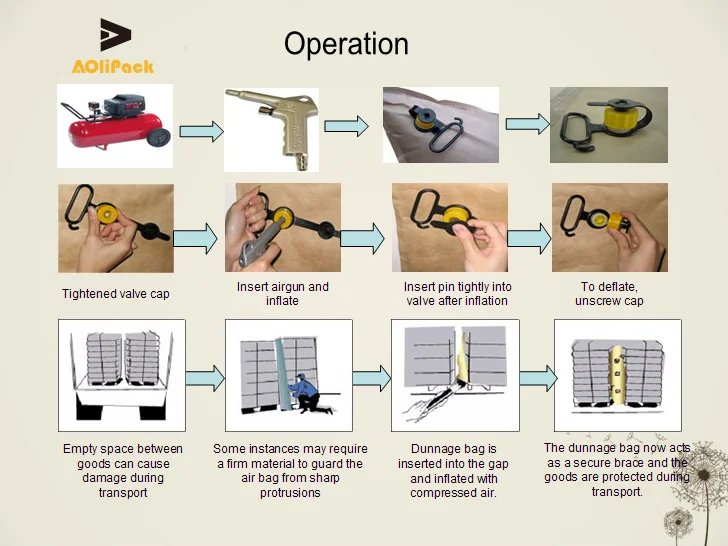 AOliPack

Operation

Tightened valve cap

Insert airgun and inflate

Insert pin tightly into valve after inflation

To deflate, unscrew cap

Empty space between goods can cause damage during transport

Some instances may require a firm material to guard the air bag from sharp protrusions

Dunnage bag is inserted into the gap and inflated with compressed air.

The dunnage bag now acts as a secure brace and the goods are protected during transport.