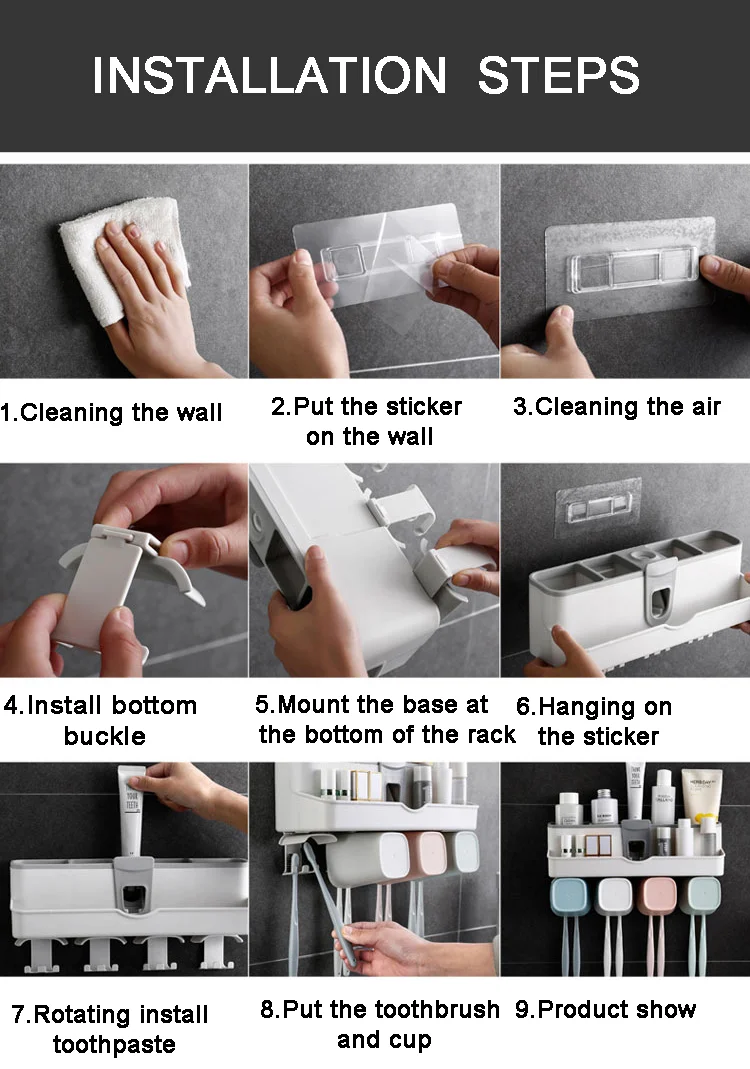 INSTALLATION STEPS

1.Cleaning the wall

2.Put the sticker on the wall

3.Cleaning the air

4.Install bottom buckle

5.Mount the base at the bottom of the rack

6.Hanging on the sticker

YOUR TEETH

7.Rotating install toothpaste

8.Put the toothbrush and cup

9.Product show