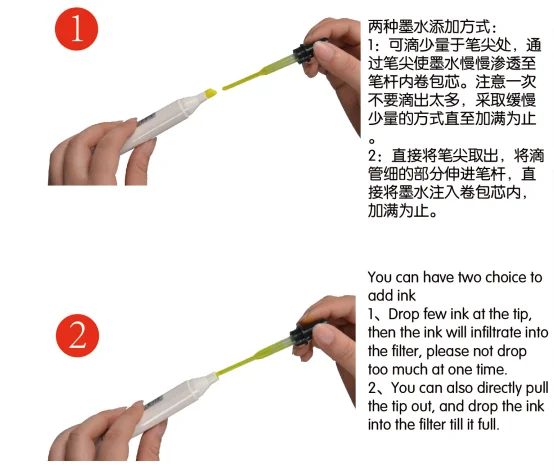 1

两种墨水添加方式：
1：可滴少量于笔尖处，通过笔尖使墨水慢慢渗透至笔杆内卷包芯。注意一次不要滴出太多，采取缓慢少量的方式直至加满为止。
2：直接将笔尖取出，将滴管细的部分伸进笔杆，直接将墨水注入卷包芯内，加满为止。

2

You can have two choice to add ink
1、Drop few ink at the tip, then the ink will infiltrate into the filter, please not drop too much at one time.
2、You can also directly pull the tip out, and drop the ink into the filter till it full.