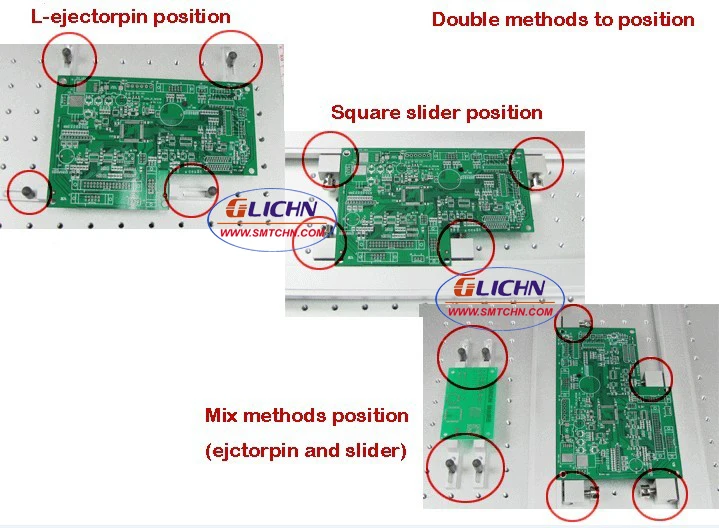 L-ejectorpin position

Double methods to position

Square slider position

GLICHN
WWW.SMTCHN.COM

GLICHN
WWW.SMTCHN.COM

Mix methods position

(ejctorpin and slider)