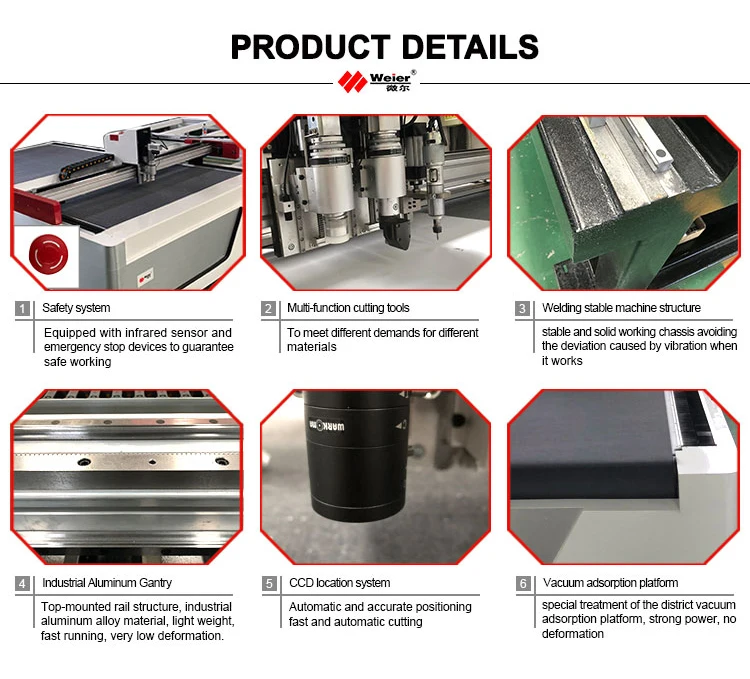 PRODUCT DETAILS

Weier®
微尔

1 Safety system

Equipped with infrared sensor and emergency stop devices to guarantee safe working

2 Multi-function cutting tools

To meet different demands for different materials

3 Welding stable machine structure

stable and solid working chassis avoiding the deviation caused by vibration when it works

4 Industrial Aluminum Gantry

Top-mounted rail structure, industrial aluminum alloy material, light weight, fast running, very low deformation.

5 CCD location system

Automatic and accurate positioning fast and automatic cutting

6 Vacuum adsorption platform

special treatment of the district vacuum adsorption platform, strong power, no deformation